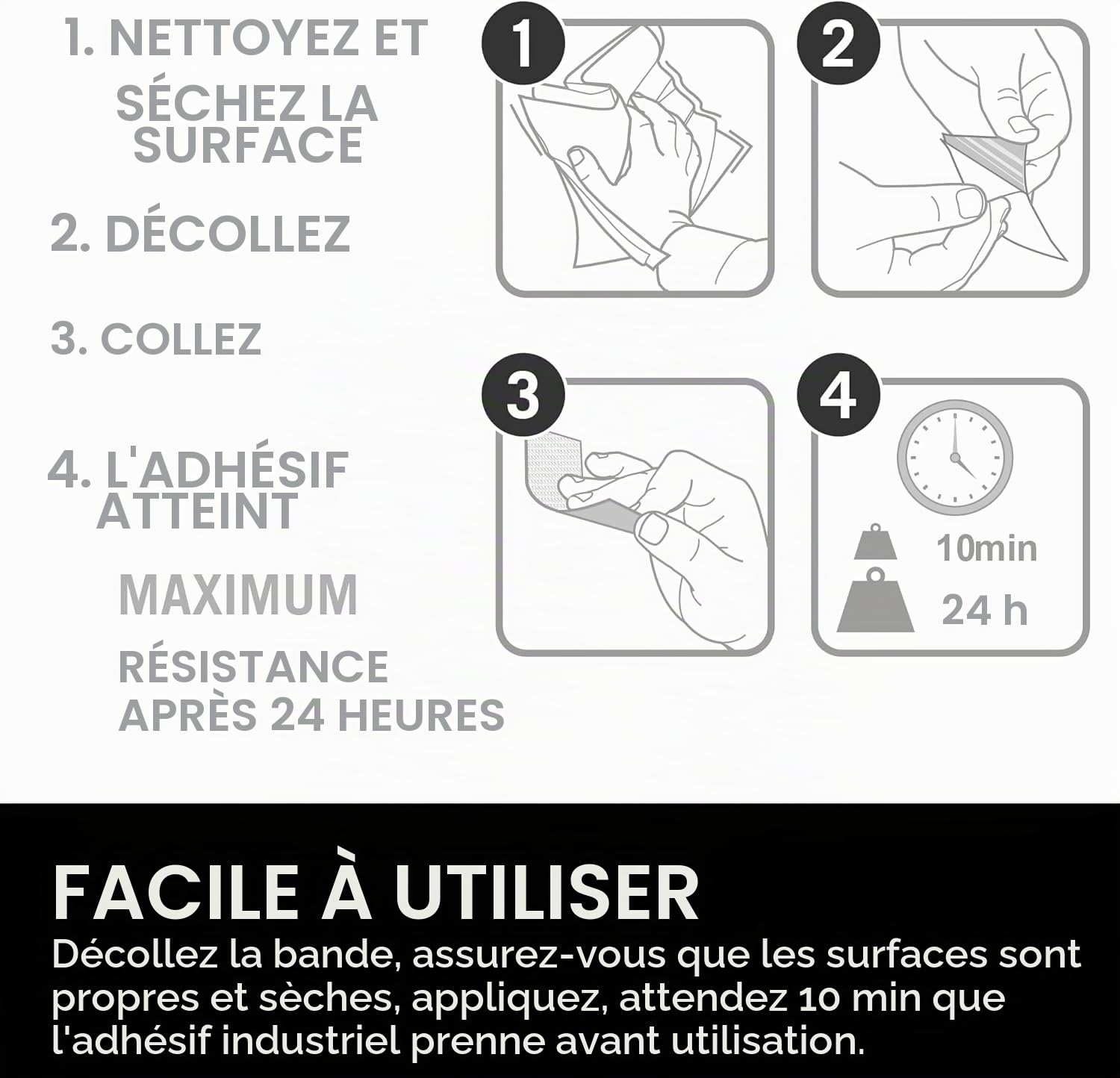 1. NETTOYEZ ET SÉCHEZ LA SURFACE

2. DÉCOLLEZ

3. COLLEZ

4. L'ADHÉSIF ATTEINT MAXIMUM RÉSISTANCE APRÈS 24 HEURES

1

2

3

4

10min

24 h

FACILE À UTILISER

Décollez la bande, assurez-vous que les surfaces sont propres et sèches, appliquez, attendez 10 min que l'adhésif industriel prenne avant utilisation.