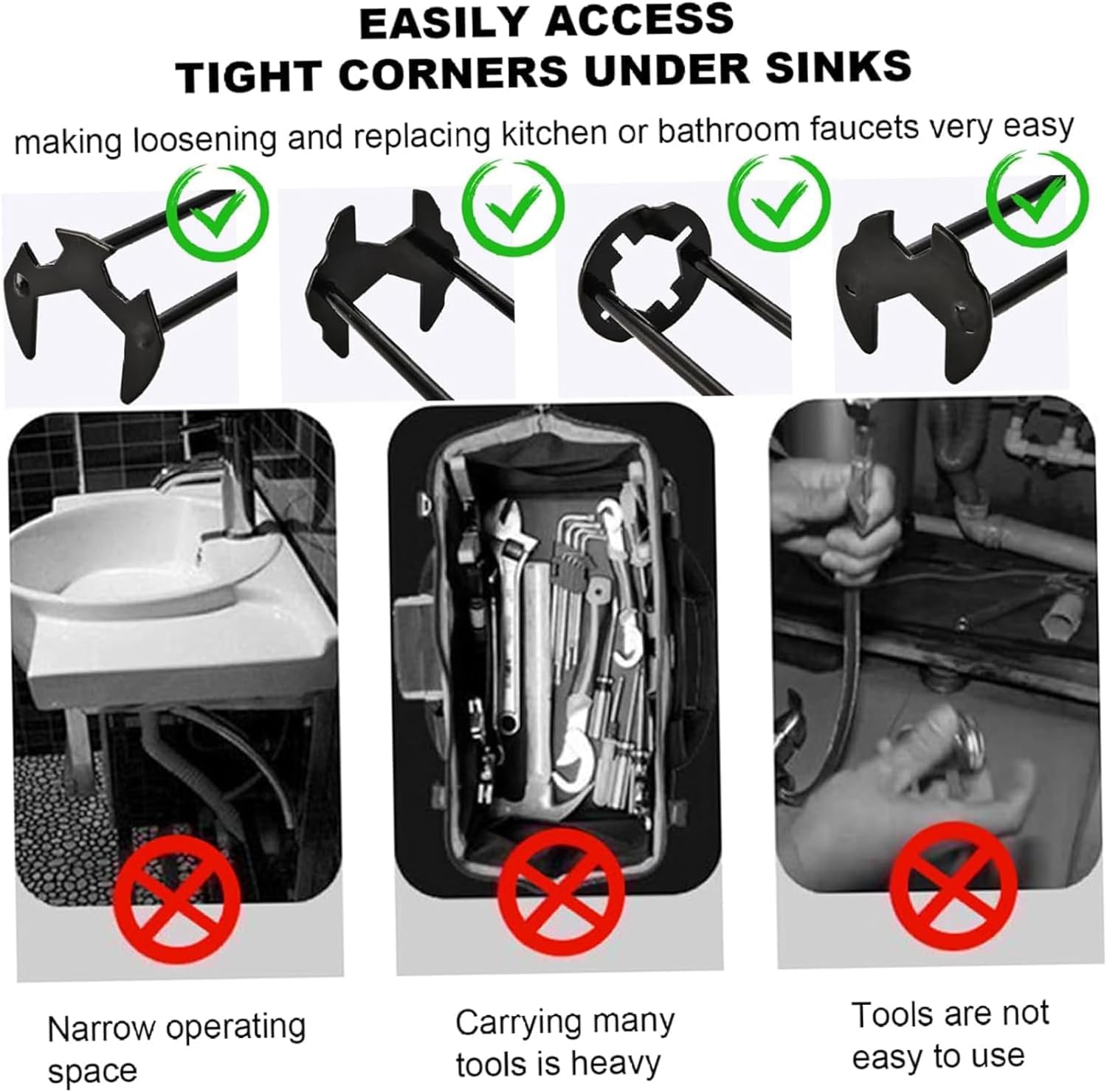 EASILY ACCESS
TIGHT CORNERS UNDER SINKS

making loosening and replacing kitchen or bathroom faucets very easy

Narrow operating space

Carrying many tools is heavy

Tools are not easy to use