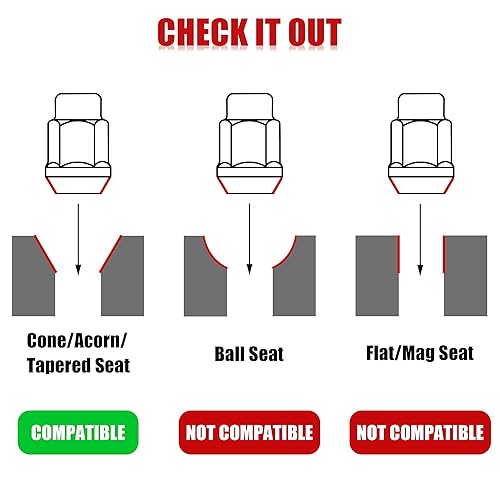 CHECK IT OUT

Cone/Acorn/ Tapered Seat

Ball Seat

Flat/Mag Seat

COMPATIBLE

NOT COMPATIBLE

NOT COMPATIBLE