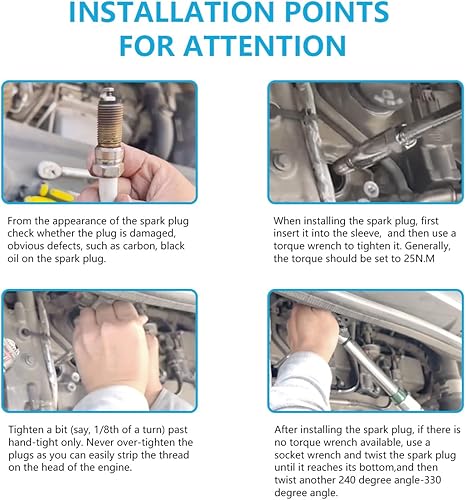 INSTALLATION POINTS FOR ATTENTION

From the appearance of the spark plug check whether the plug is damaged, obvious defects, such as carbon, black oil on the spark plug.

When installing the spark plug, first insert it into the sleeve, and then use a torque wrench to tighten it. Generally, the torque should be set to 25N.M

Tighten a bit (say, 1/8th of a turn) past hand-tight only. Never over-tighten the plugs as you can easily strip the thread on the head of the engine.

After installing the spark plug, if there is no torque wrench available, use a socket wrench and twist the spark plug until it reaches its bottom,and then twist another 240 degree angle-330 degree angle.