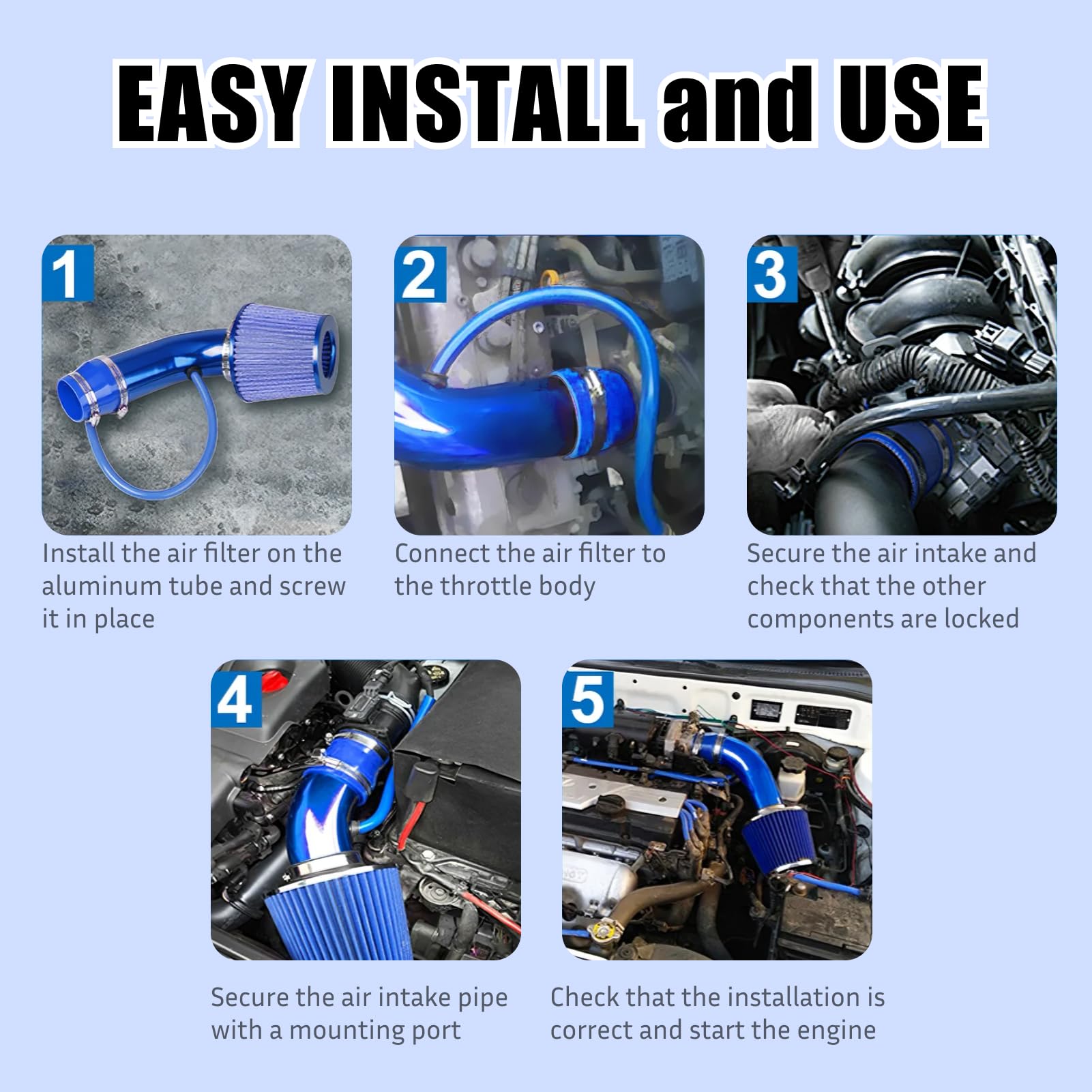 EASY INSTALL and USE

1

Install the air filter on the aluminum tube and screw it in place

2

Connect the air filter to the throttle body

3

Secure the air intake and check that the other components are locked

4

Secure the air intake pipe with a mounting port

5

Check that the installation is correct and start the engine