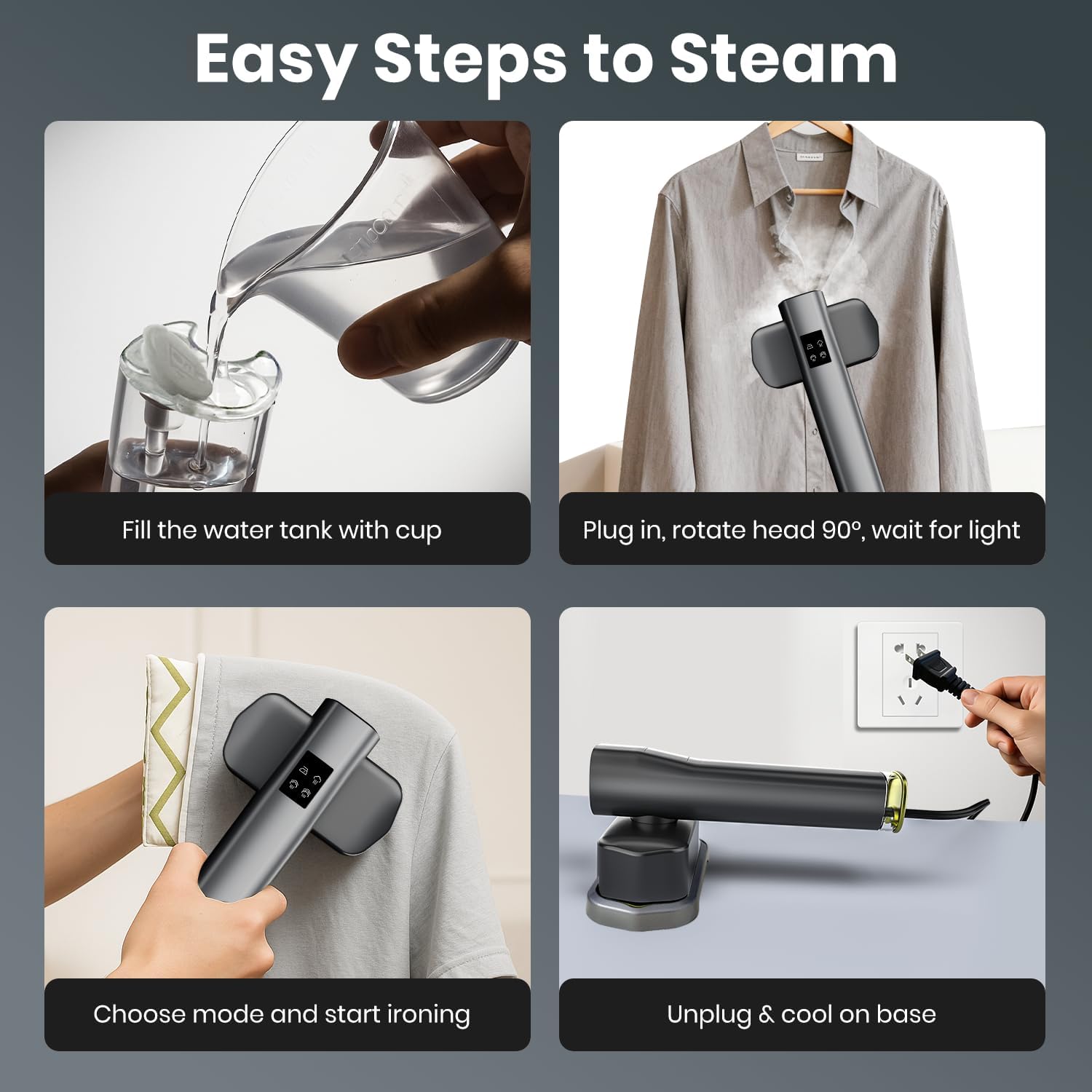 Easy Steps to Steam

Fill the water tank with cup

Plug in, rotate head 90°, wait for light

Choose mode and start ironing

Unplug & cool on base