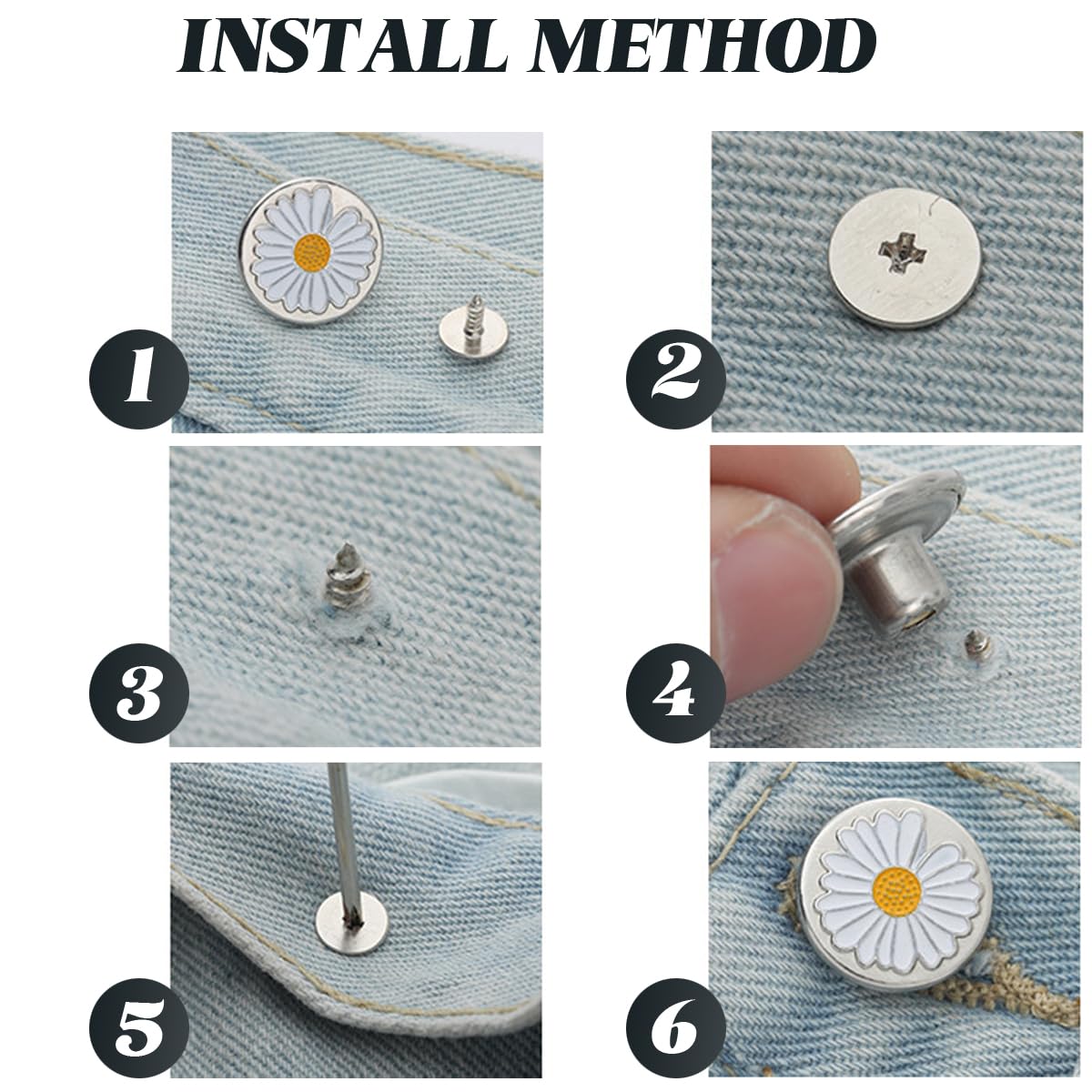 INSTALL METHOD

1

2

3

4

5

6