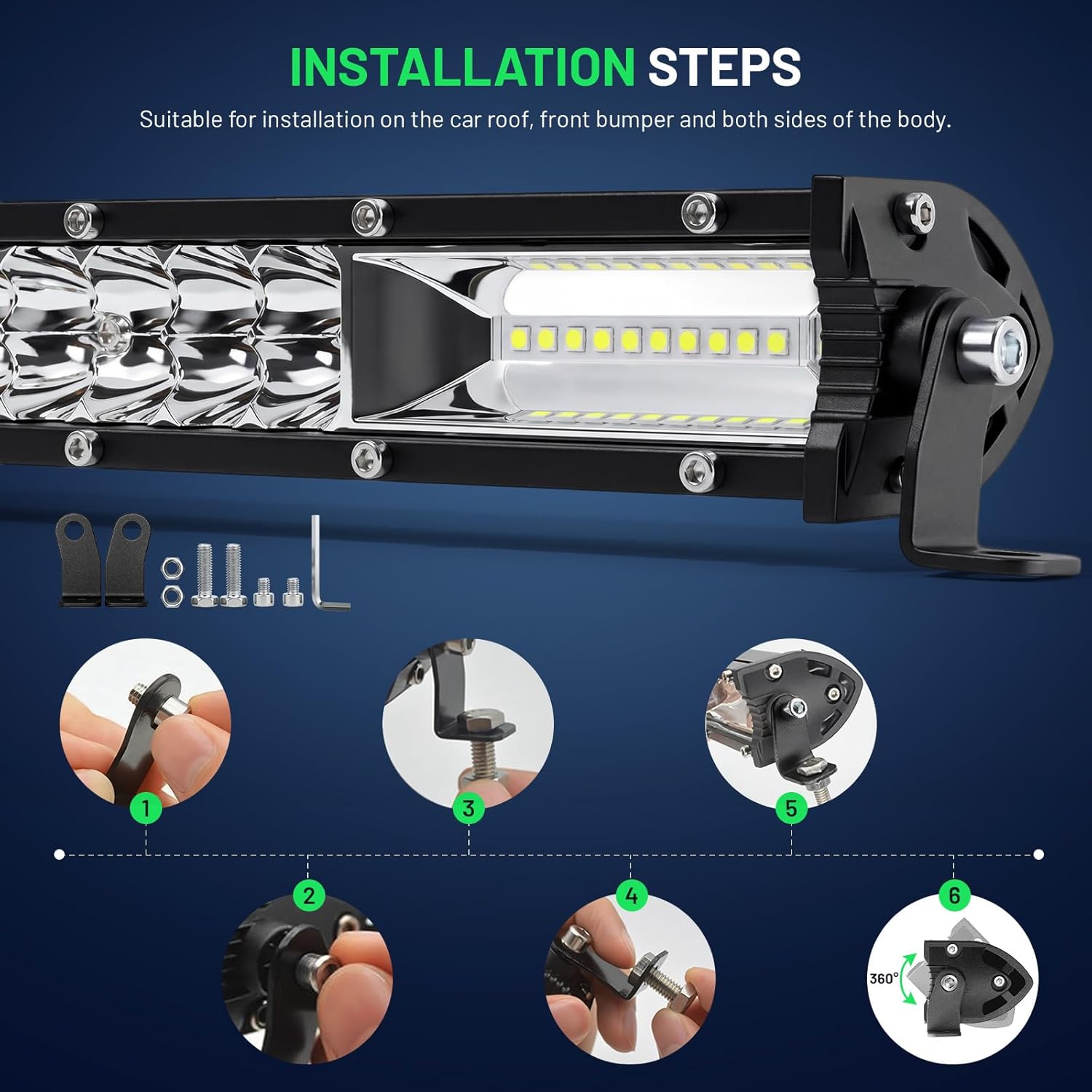 INSTALLATION STEPS

Suitable for installation on the car roof, front bumper and both sides of the body.

1

3

5

2

4

6

360°