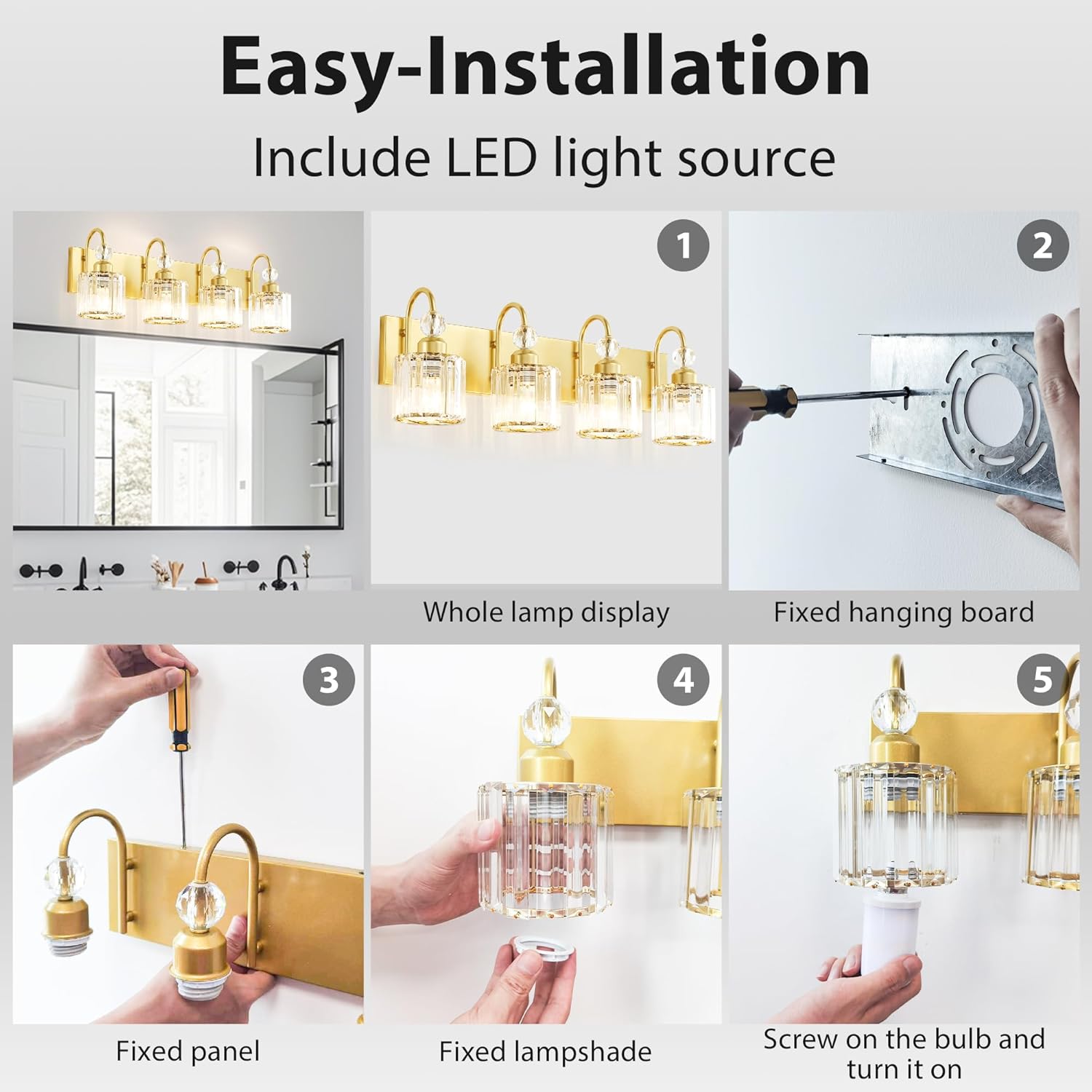 Easy-Installation

Include LED light source

1

Whole lamp display

2

Fixed hanging board

3

Fixed panel

4

Fixed lampshade

5

Screw on the bulb and turn it on