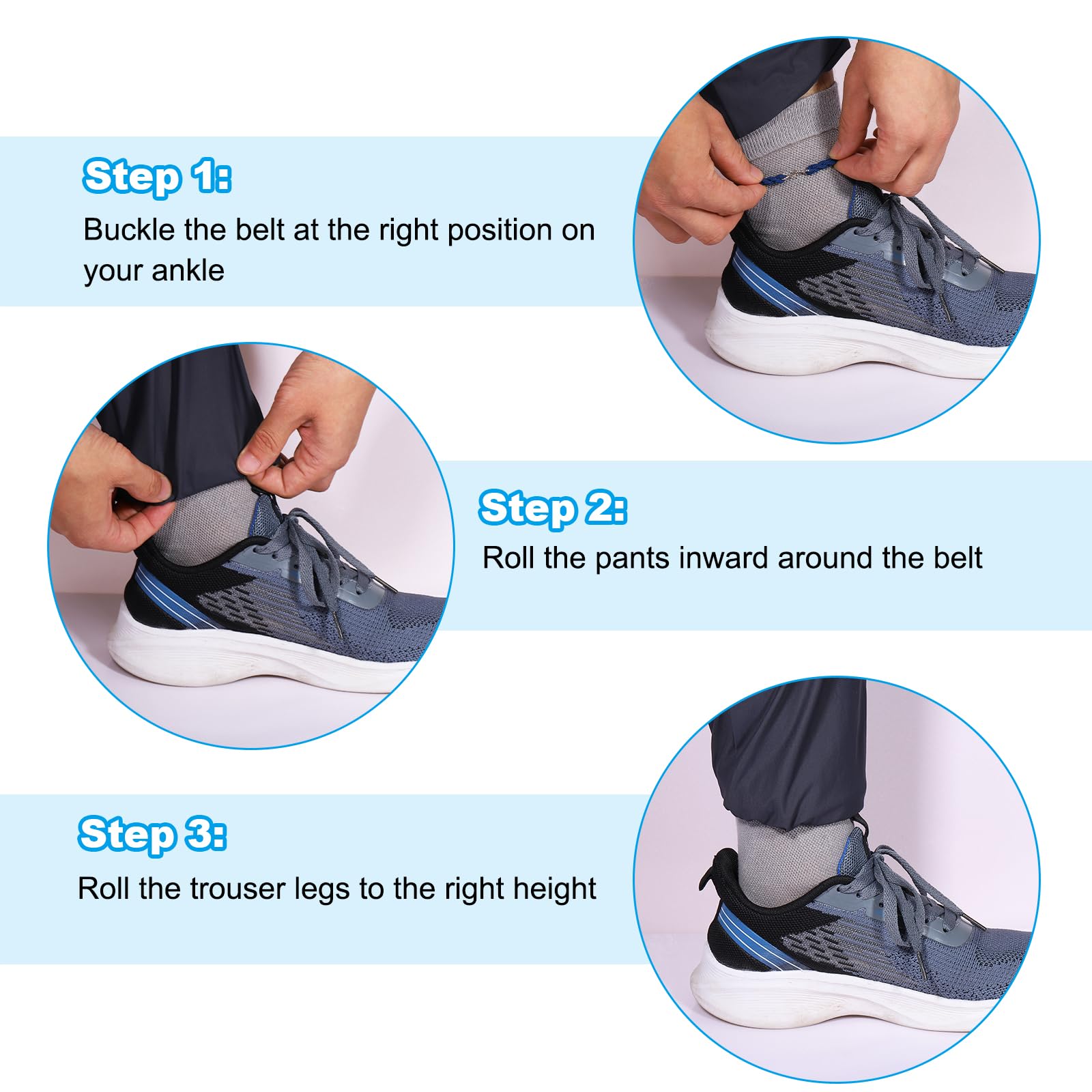 Step 1:

Buckle the belt at the right position on your ankle

Step 2:

Roll the pants inward around the belt

Step 3:

Roll the trouser legs to the right height