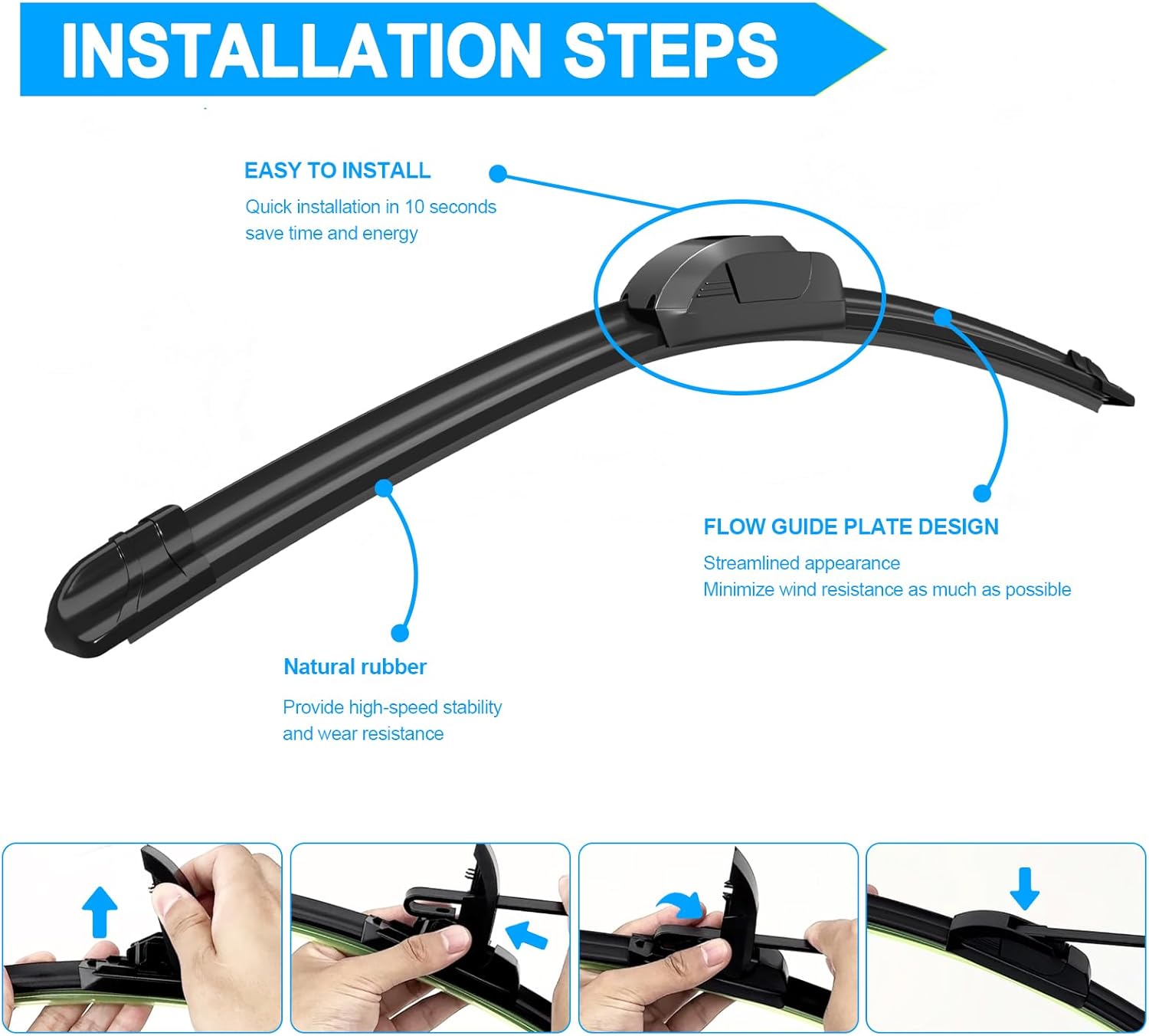 INSTALLATION STEPS

EASY TO INSTALL

Quick installation in 10 seconds save time and energy

FLOW GUIDE PLATE DESIGN

Streamlined appearance
Minimize wind resistance as much as possible

Natural rubber

Provide high-speed stability and wear resistance