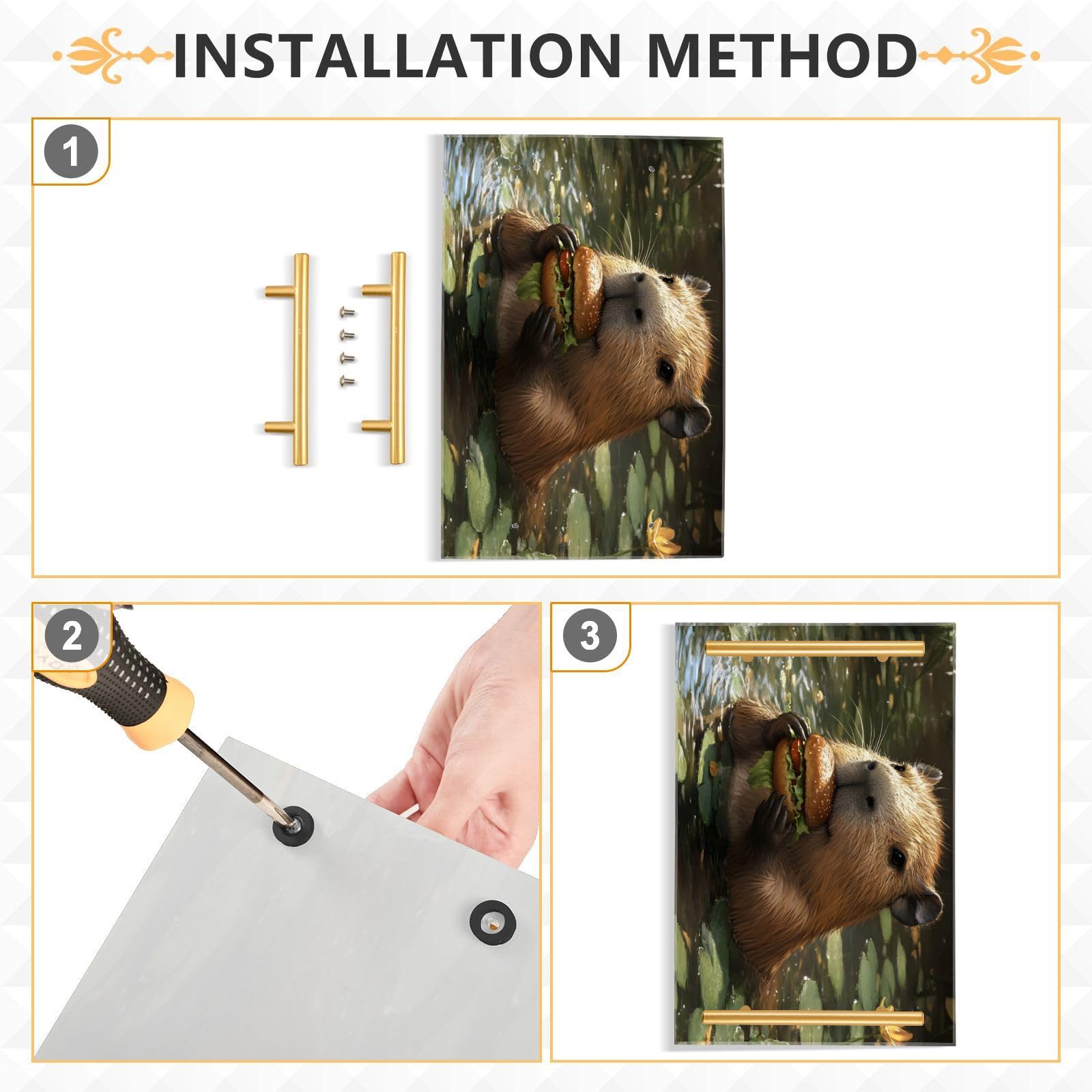 INSTALLATION METHOD

1

2

3