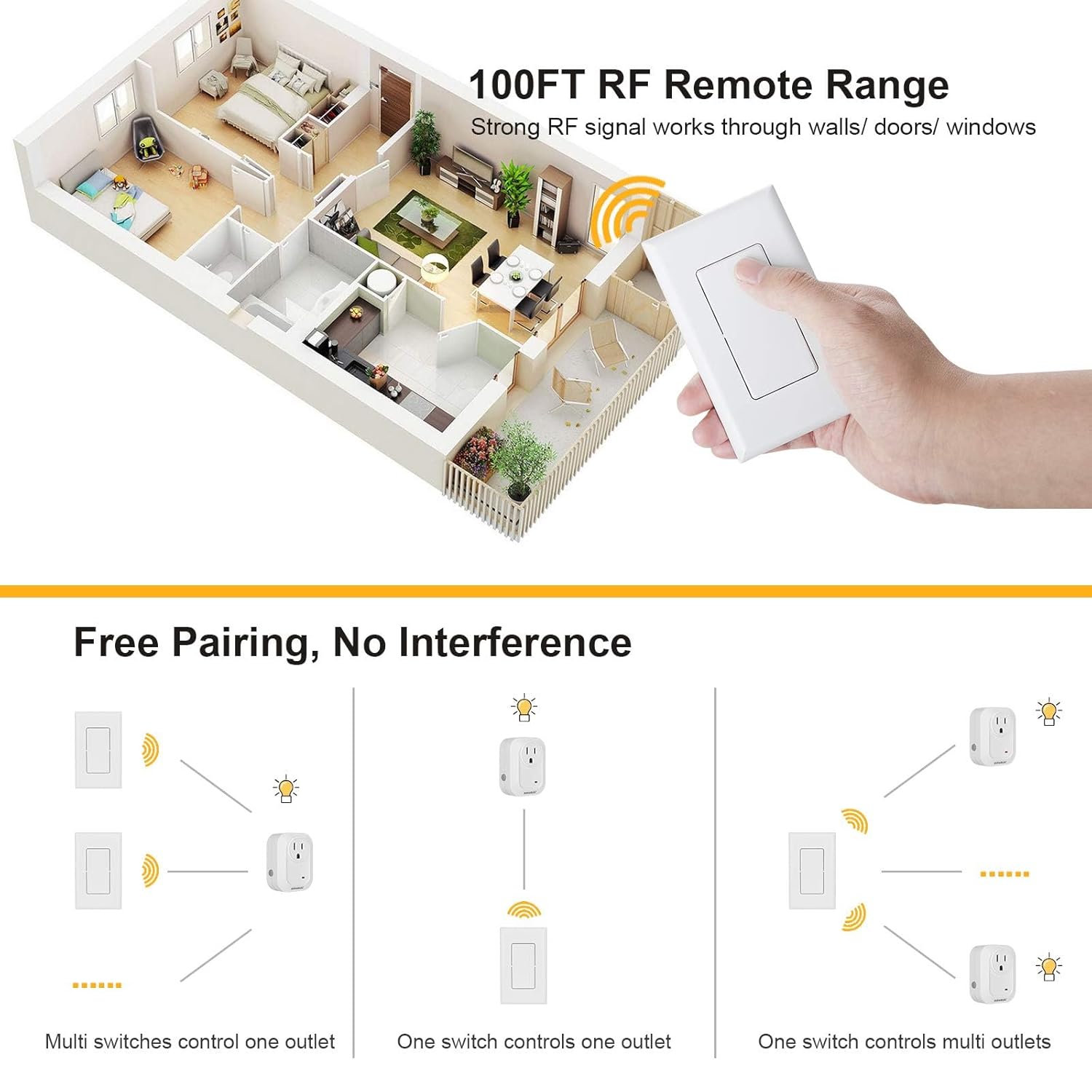 100FT RF Remote Range

Strong RF signal works through walls/ doors/ windows

Free Pairing, No Interference

Multi switches control one outlet

One switch controls one outlet

One switch controls multi outlets