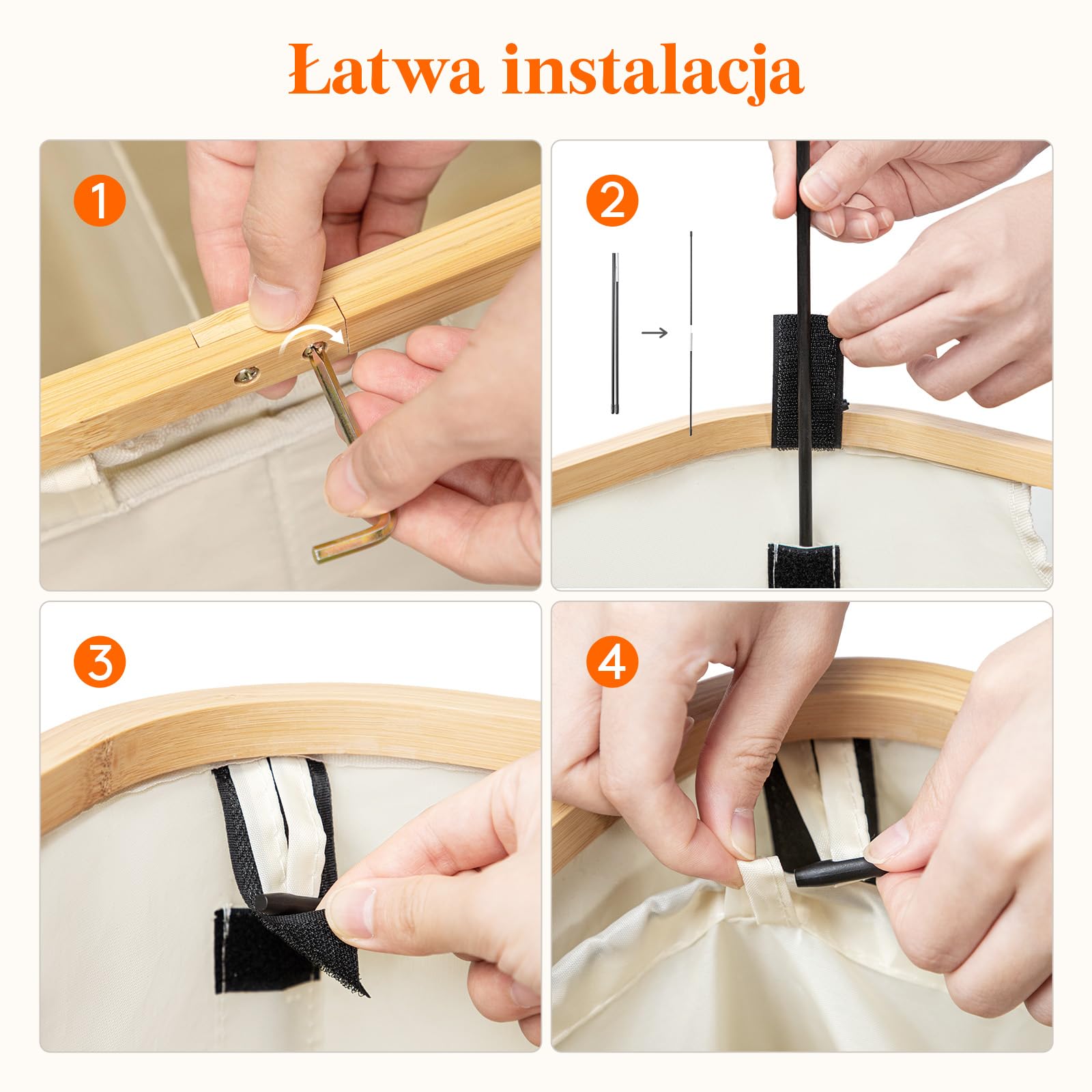 Łatwa instalacja

1

2

3

4