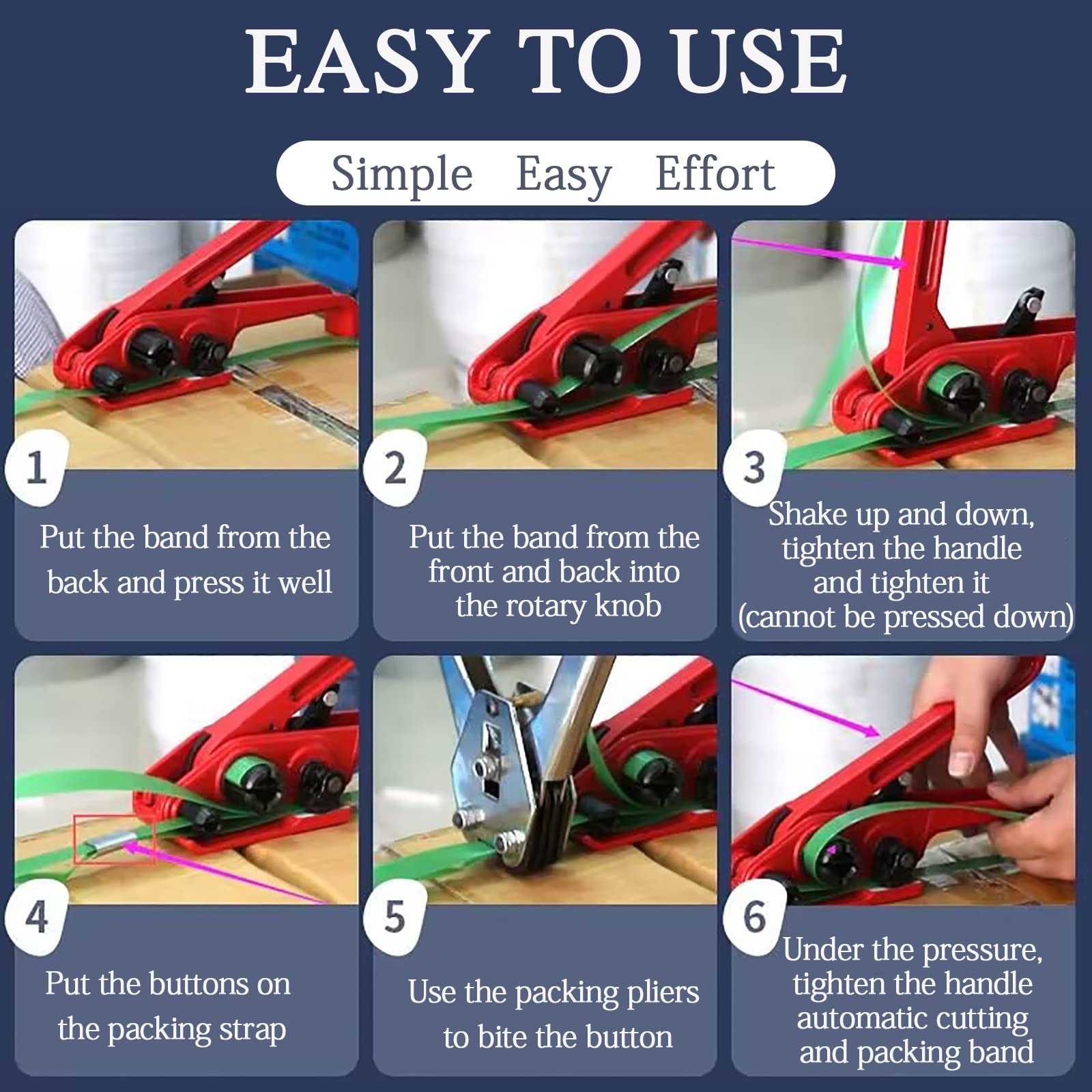 EASY TO USE

Simple Easy Effort

1

Put the band from the back and press it well

2

Put the band from the front and back into the rotary knob

3

Shake up and down, tighten the handle and tighten it (cannot be pressed down)

4

Put the buttons on the packing strap

5

Use the packing pliers to bite the button

6

Under the pressure, tighten the handle automatic cutting and packing band