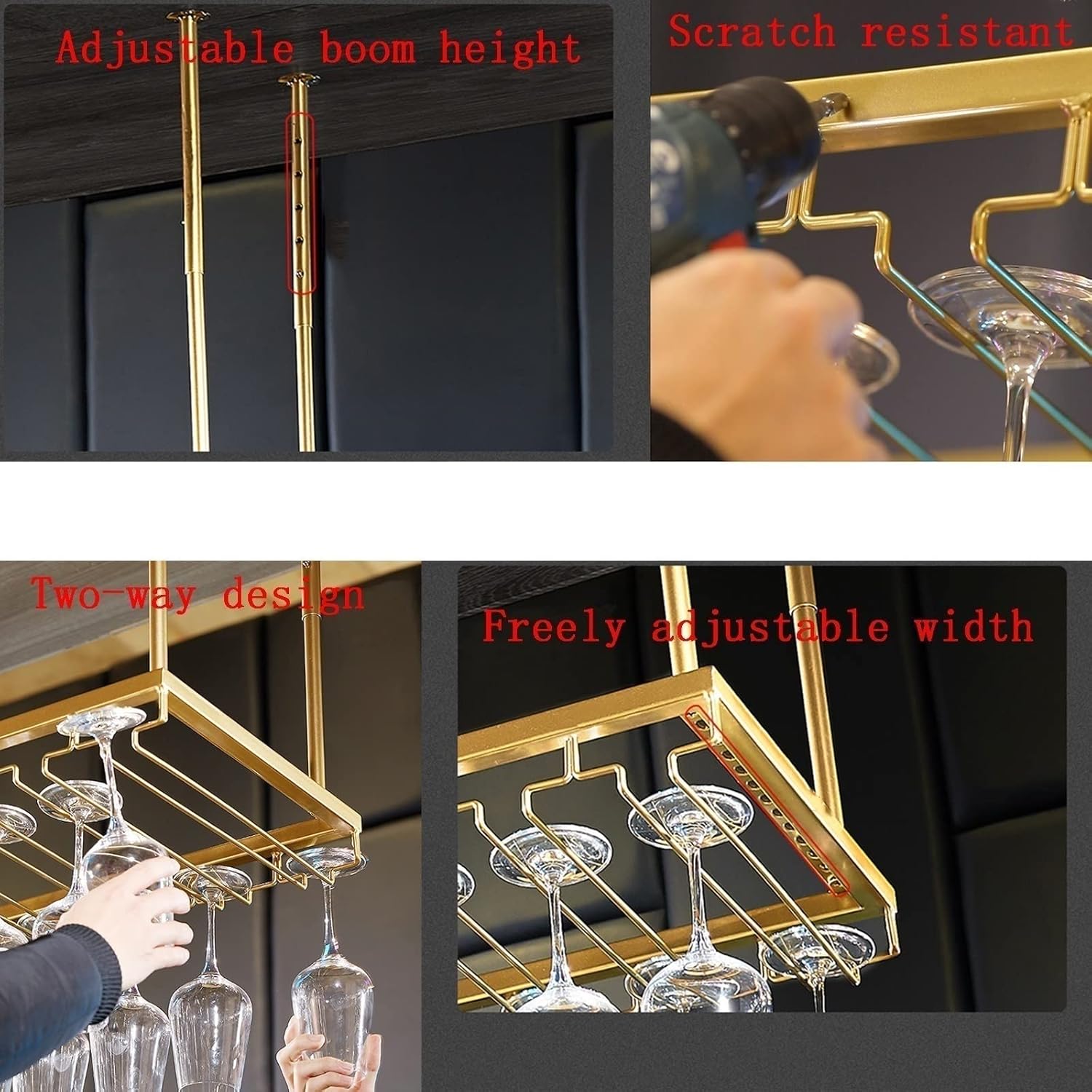 Adjustable boom height

Scratch resistant

Two-way design

Freely adjustable width