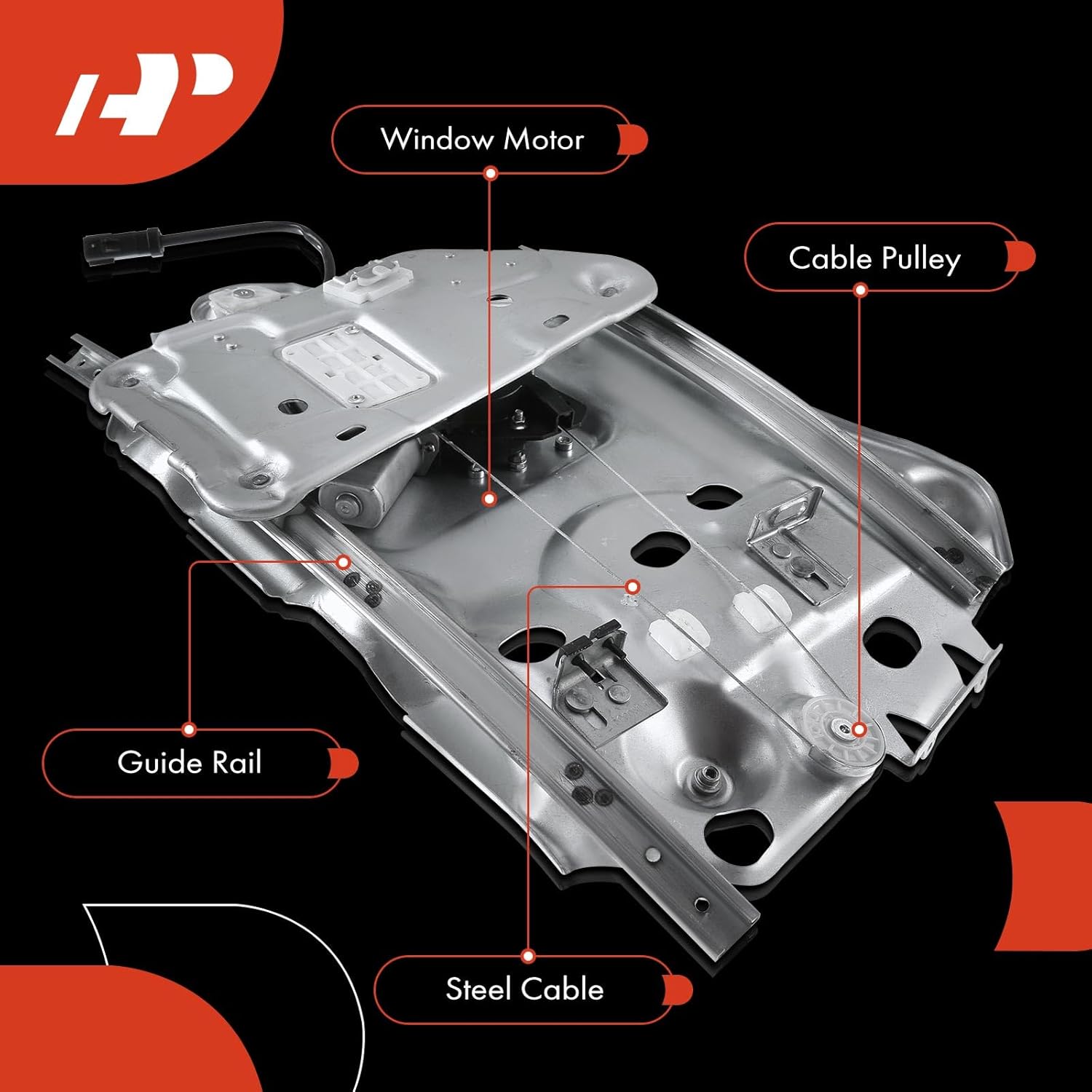 AP

Window Motor

Cable Pulley

Guide Rail

Steel Cable