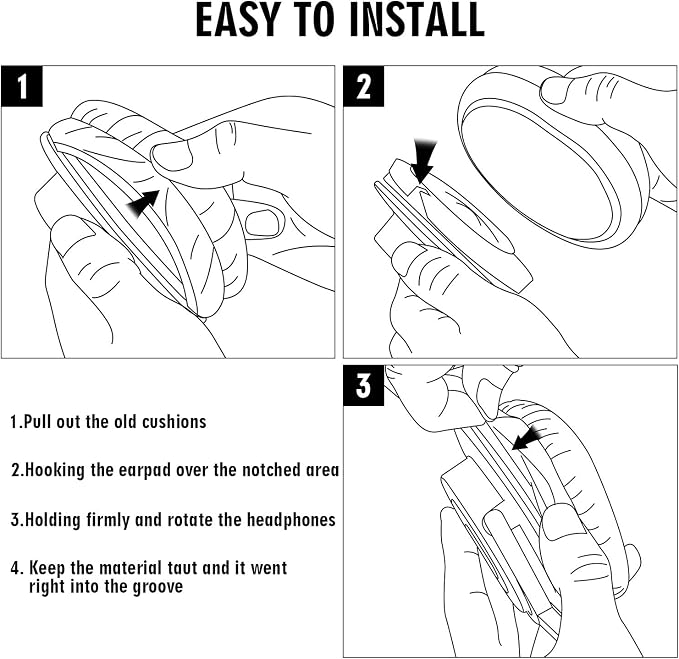 EASY TO INSTALL

1

2

3

1.Pull out the old cushions

2.Hooking the earpad over the notched area

3.Holding firmly and rotate the headphones

4. Keep the material taut and it went right into the groove