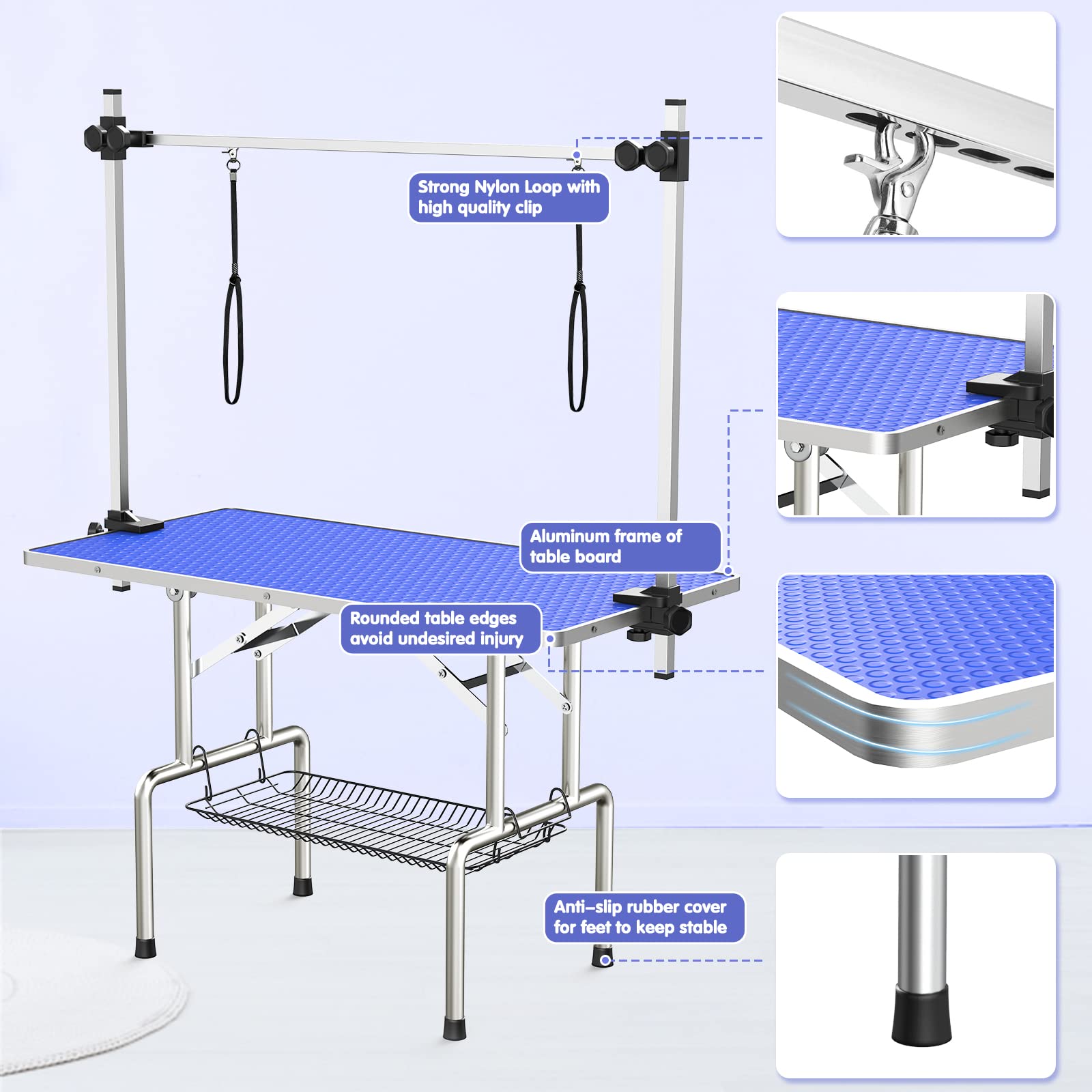 Strong Nylon Loop with high quality clip

Aluminum frame of table board

Rounded table edges avoid undesired injury

Anti-slip rubber cover for feet to keep stable