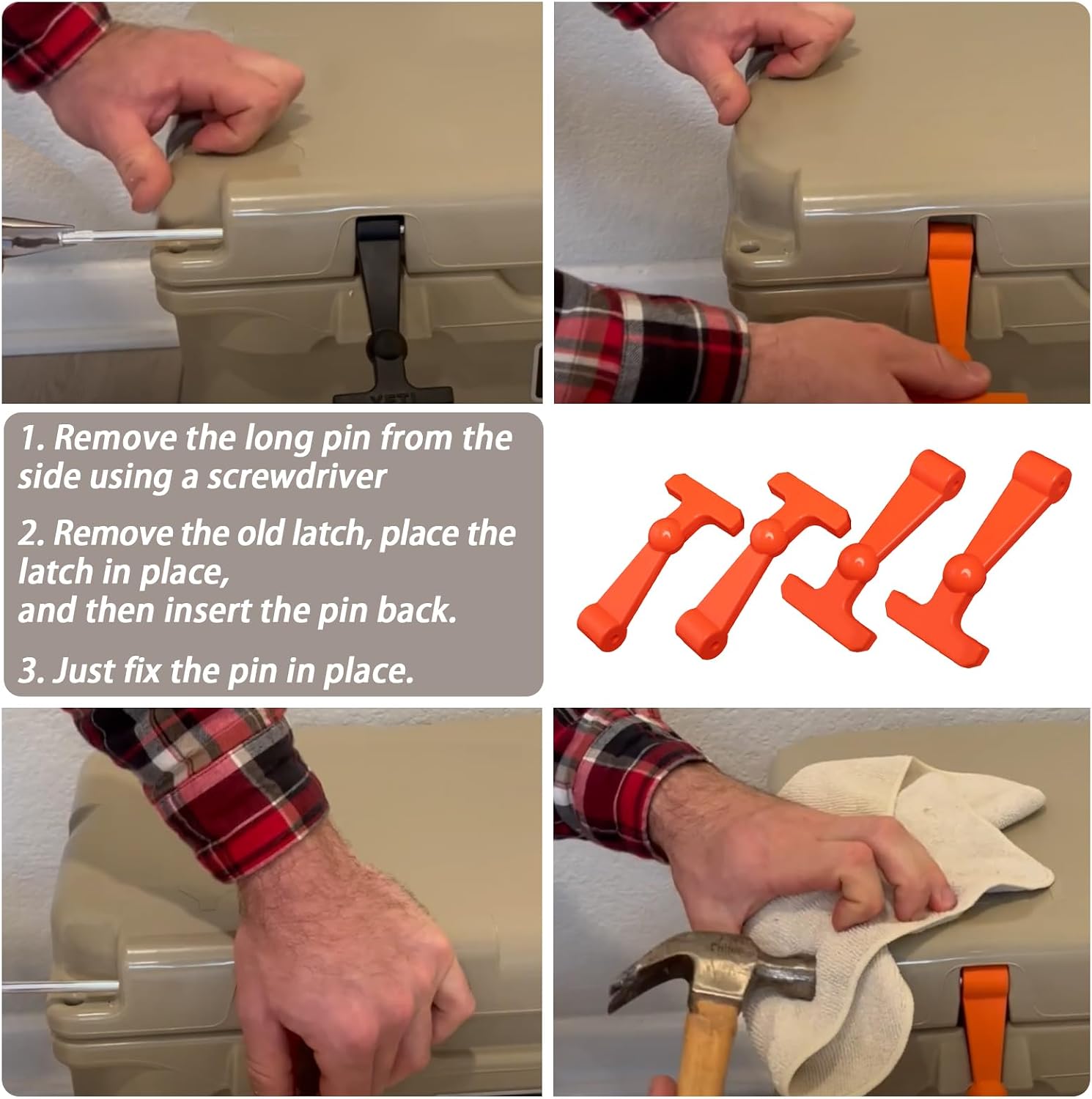 1. Remove the long pin from the side using a screwdriver

2. Remove the old latch, place the latch in place,
and then insert the pin back.

3. Just fix the pin in place.