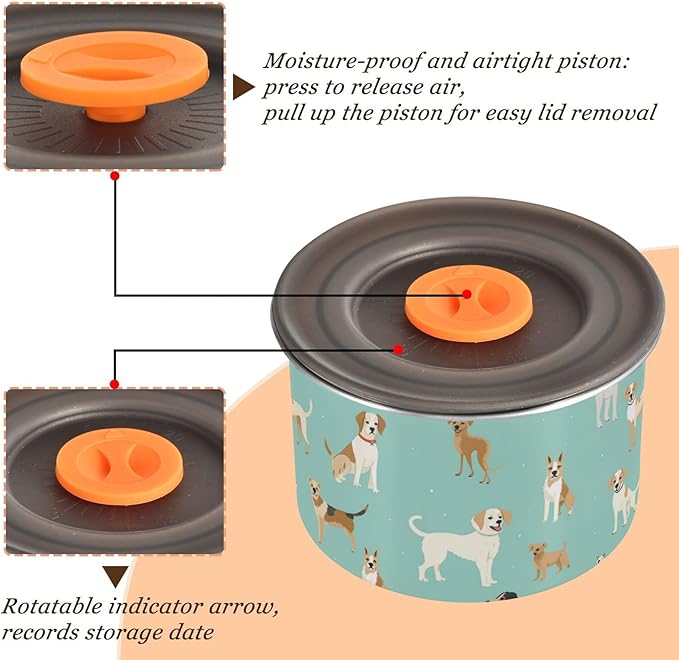 Moisture-proof and airtight piston:
press to release air,
pull up the piston for easy lid removal

Rotatable indicator arrow,
records storage date