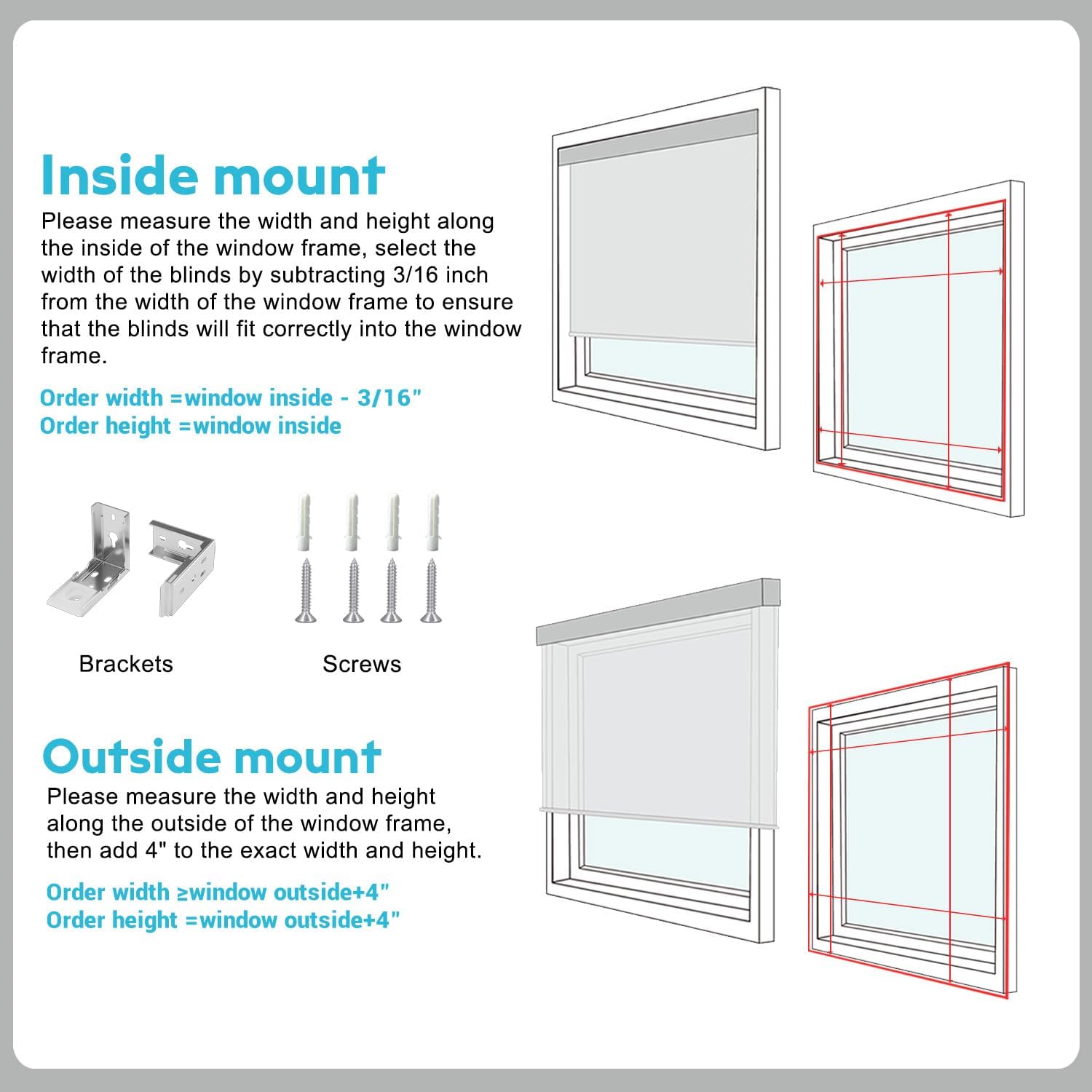 Inside mount

Please measure the width and height along the inside of the window frame, select the width of the blinds by subtracting 3/16 inch from the width of the window frame to ensure that the blinds will fit correctly into the window frame.

Order width =window inside - 3/16"
Order height =window inside

Brackets

Screws

Outside mount

Please measure the width and height along the outside of the window frame, then add 4" to the exact width and height.

Order width ≥window outside+4"
Order height =window outside+4"