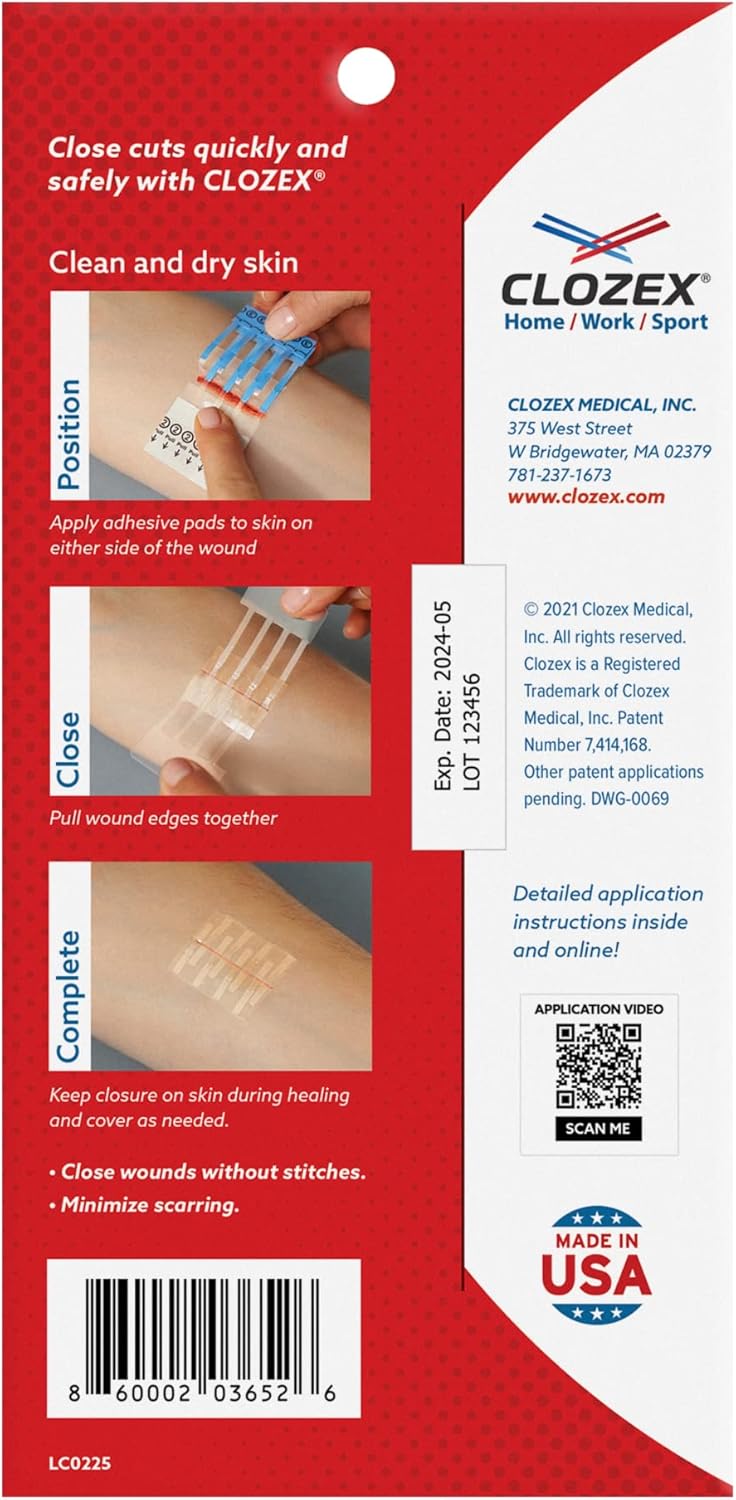 Close cuts quickly and safely with CLOZEX®

Clean and dry skin

Position

Apply adhesive pads to skin on either side of the wound

Close

Pull wound edges together

Complete

Keep closure on skin during healing and cover as needed.

• Close wounds without stitches.
• Minimize scarring.

8 60002 03652 6

LC0225

CLOZEX®
Home / Work / Sport

CLOZEX MEDICAL, INC.
375 West Street
W Bridgewater, MA 02379
781-237-1673
www.clozex.com

Exp. Date: 2024-05
LOT 123456

© 2021 Clozex Medical, Inc. All rights reserved. Clozex is a Registered Trademark of Clozex Medical, Inc. Patent Number 7,414,168. Other patent applications pending. DWG-0069

Detailed application instructions inside and online!

APPLICATION VIDEO
SCAN ME

MADE IN USA