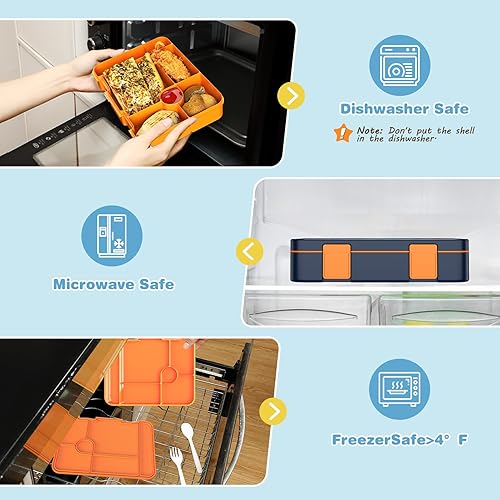 Dishwasher Safe

Note: Don't put the shell in the dishwasher.

Microwave Safe

FreezerSafe>4° F