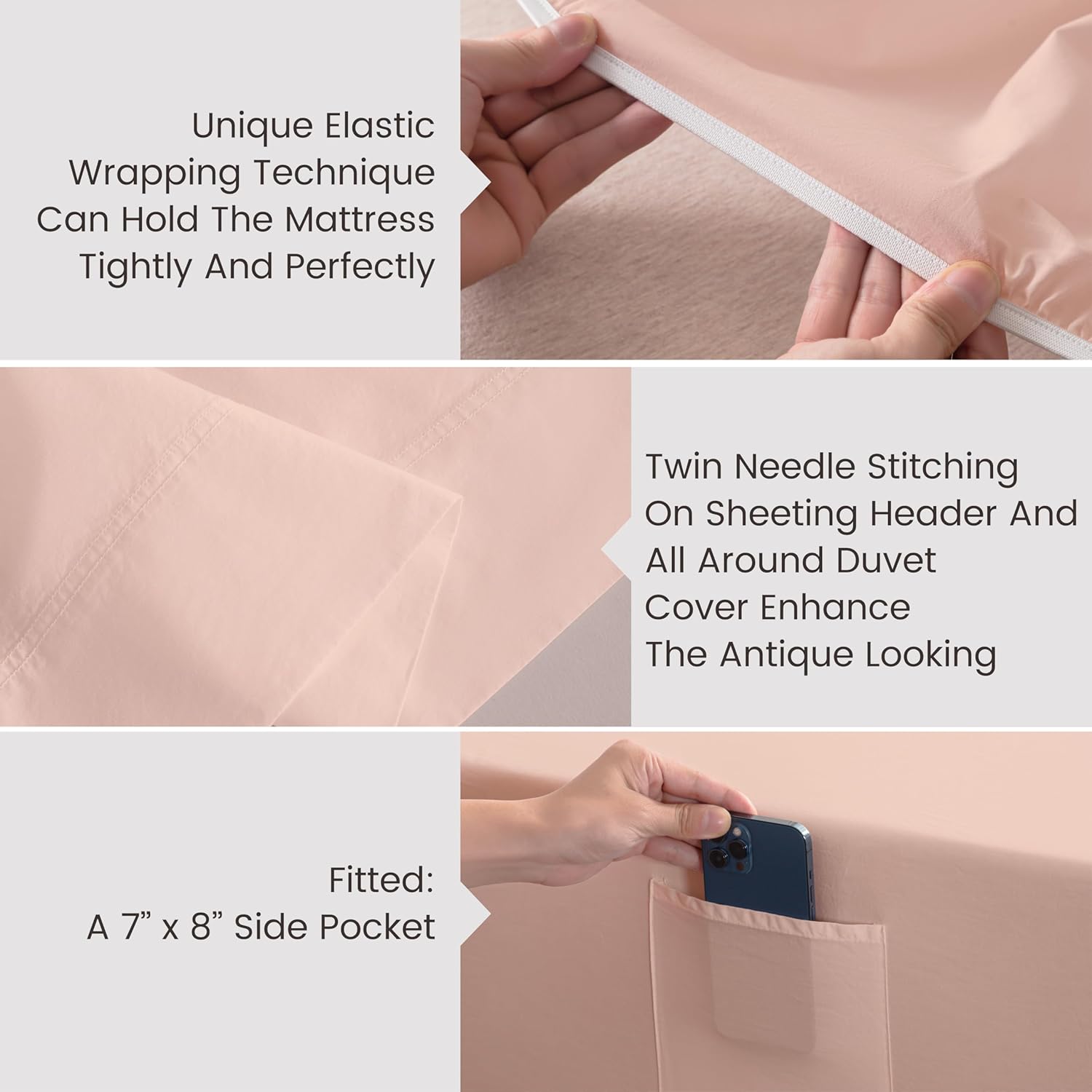 Unique Elastic Wrapping Technique Can Hold The Mattress Tightly And Perfectly

Twin Needle Stitching On Sheeting Header And All Around Duvet Cover Enhance The Antique Looking

Fitted: A 7” x 8” Side Pocket