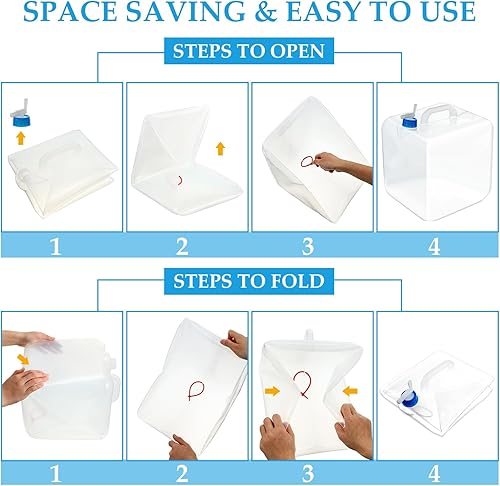 SPACE SAVING & EASY TO USE

STEPS TO OPEN

1

2

3

4

STEPS TO FOLD

1

2

3

4