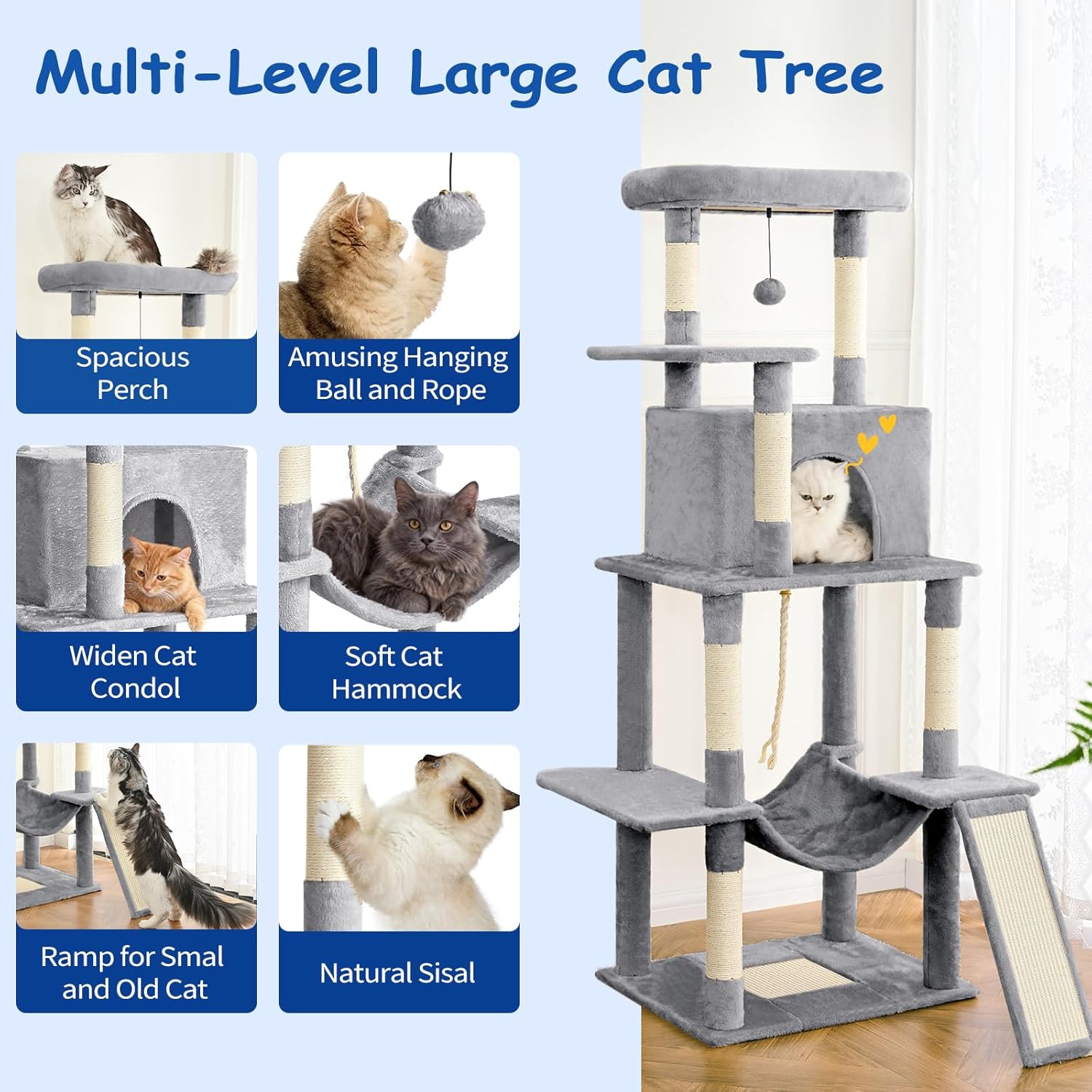 Multi-Level Large Cat Tree

Spacious Perch

Amusing Hanging Ball and Rope

Widen Cat Condol

Soft Cat Hammock

Ramp for Smal and Old Cat

Natural Sisal