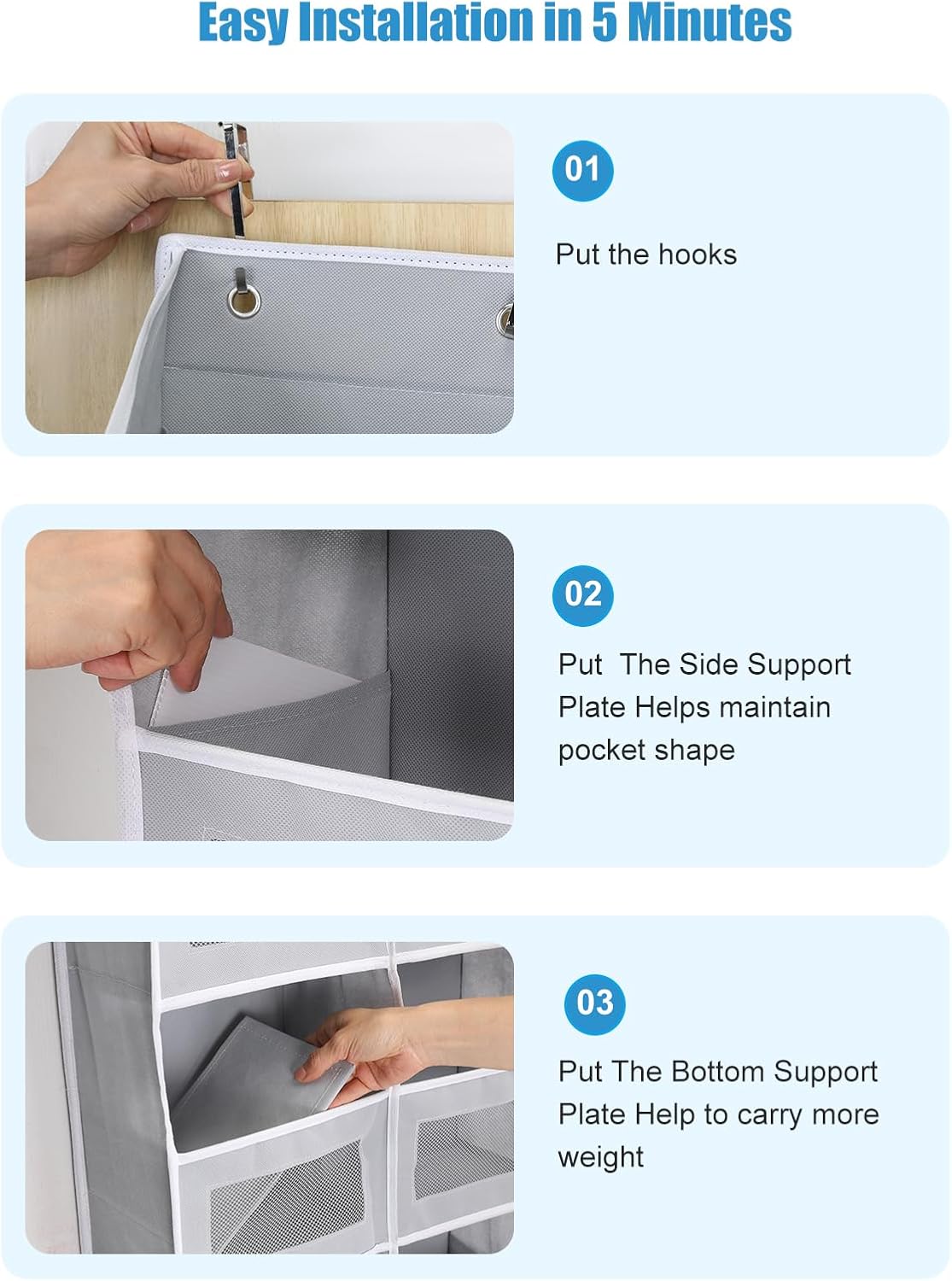 Easy Installation in 5 Minutes

01

Put the hooks

02

Put  The Side Support Plate Helps maintain pocket shape

03

Put The Bottom Support Plate Help to carry more weight