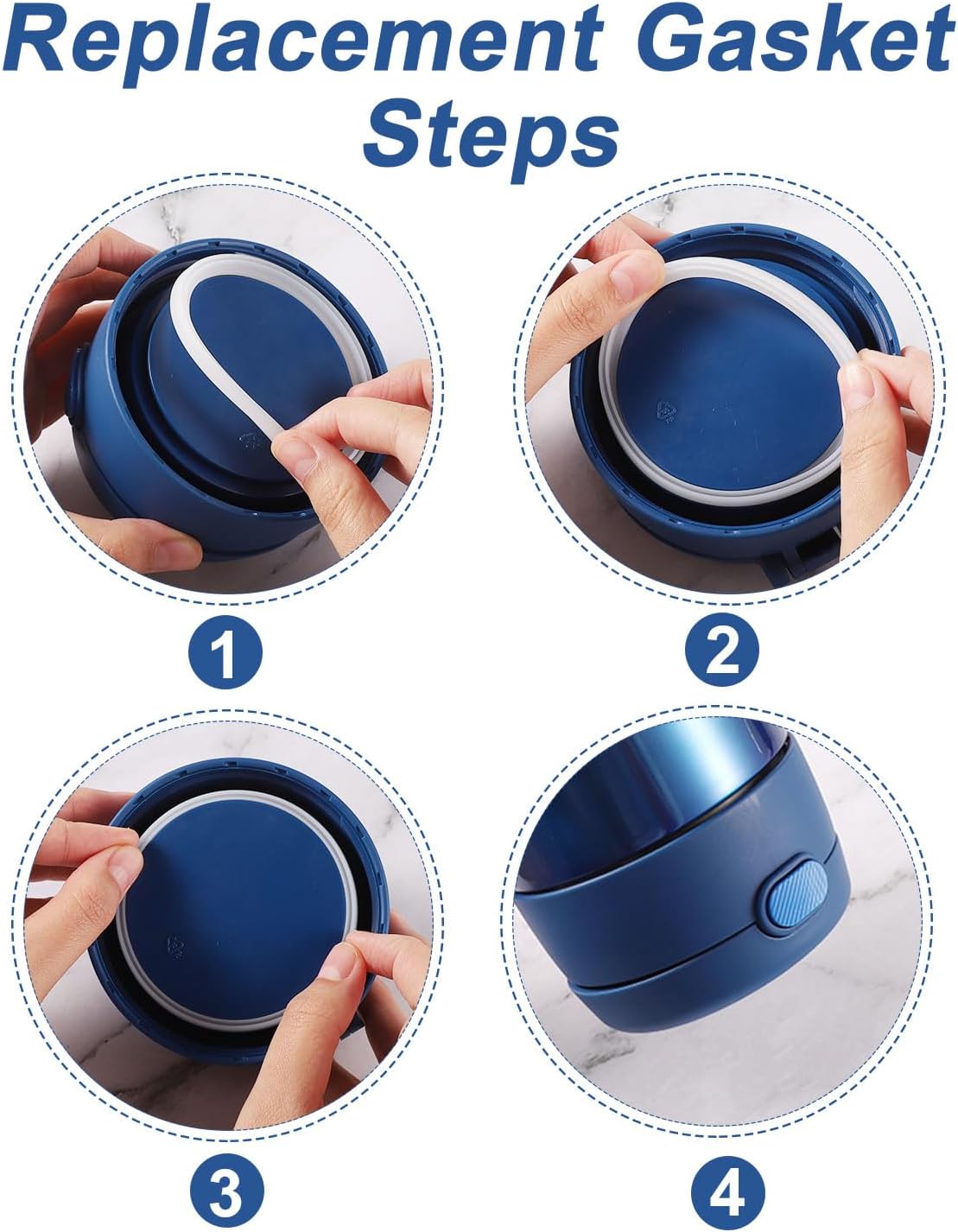 Replacement Gasket Steps

1

2

3

4