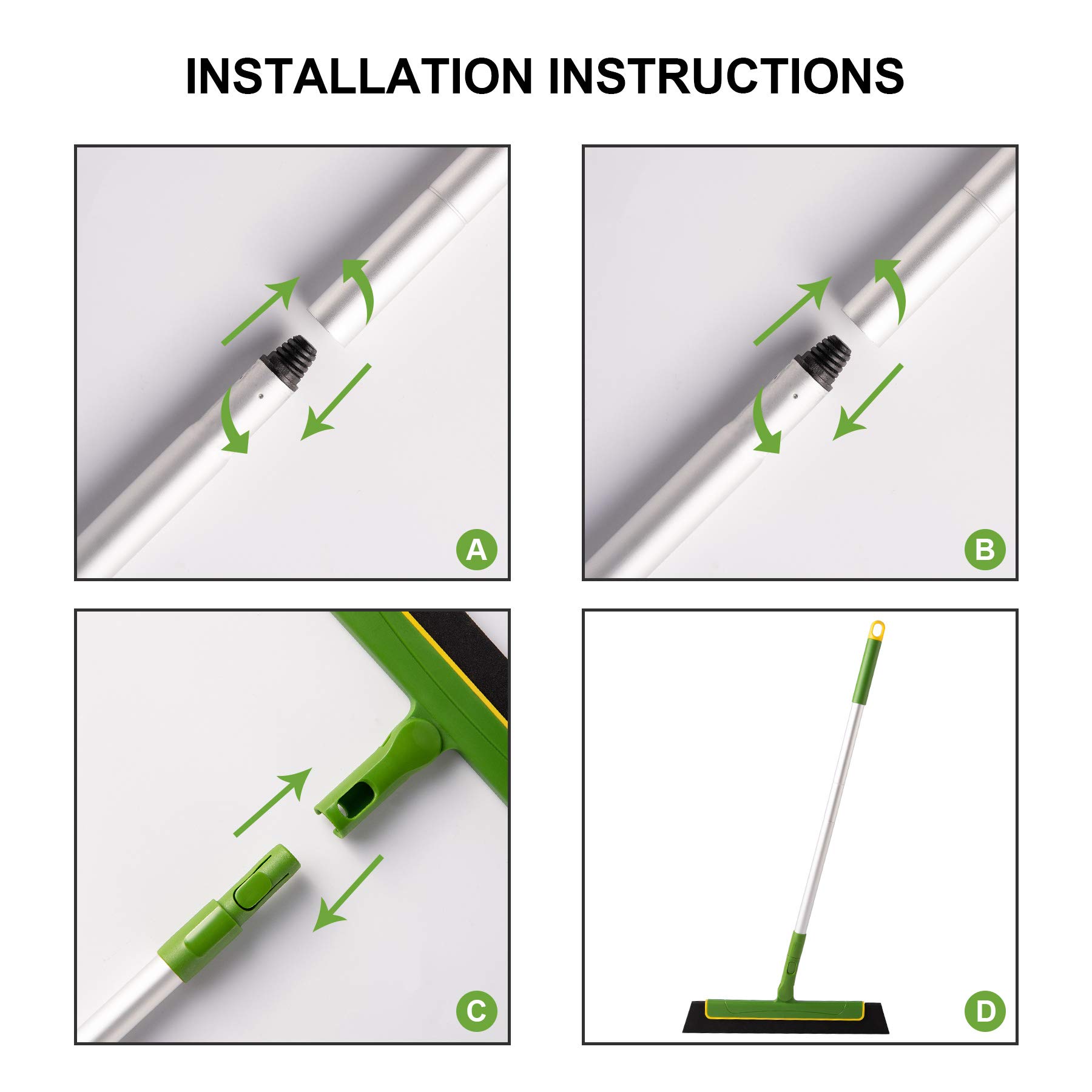 INSTALLATION INSTRUCTIONS

A

B

C

D