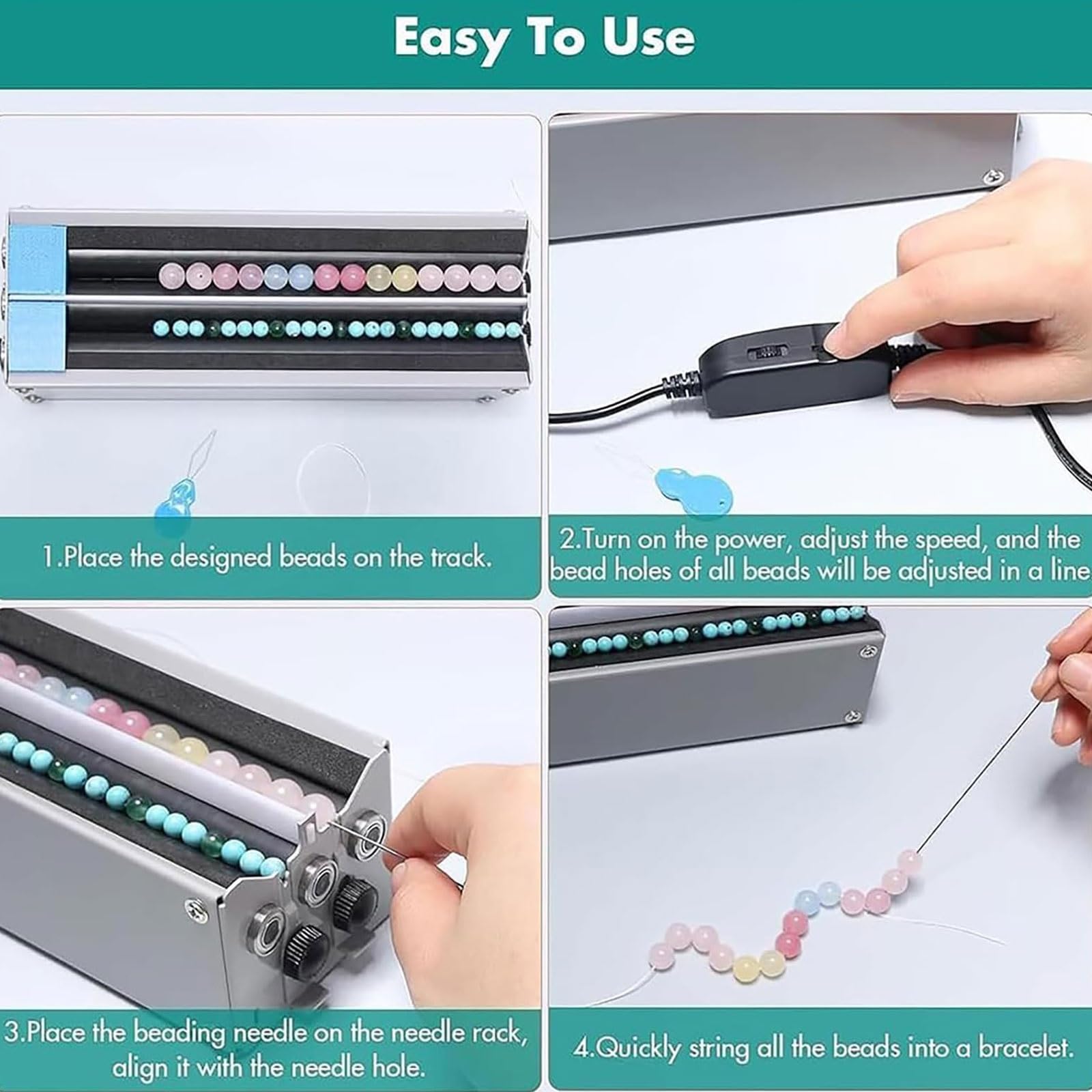 Easy To Use

1.Place the designed beads on the track.

2.Turn on the power, adjust the speed, and the bead holes of all beads will be adjusted in a line

3.Place the beading needle on the needle rack, align it with the needle hole.

4.Quickly string all the beads into a bracelet.