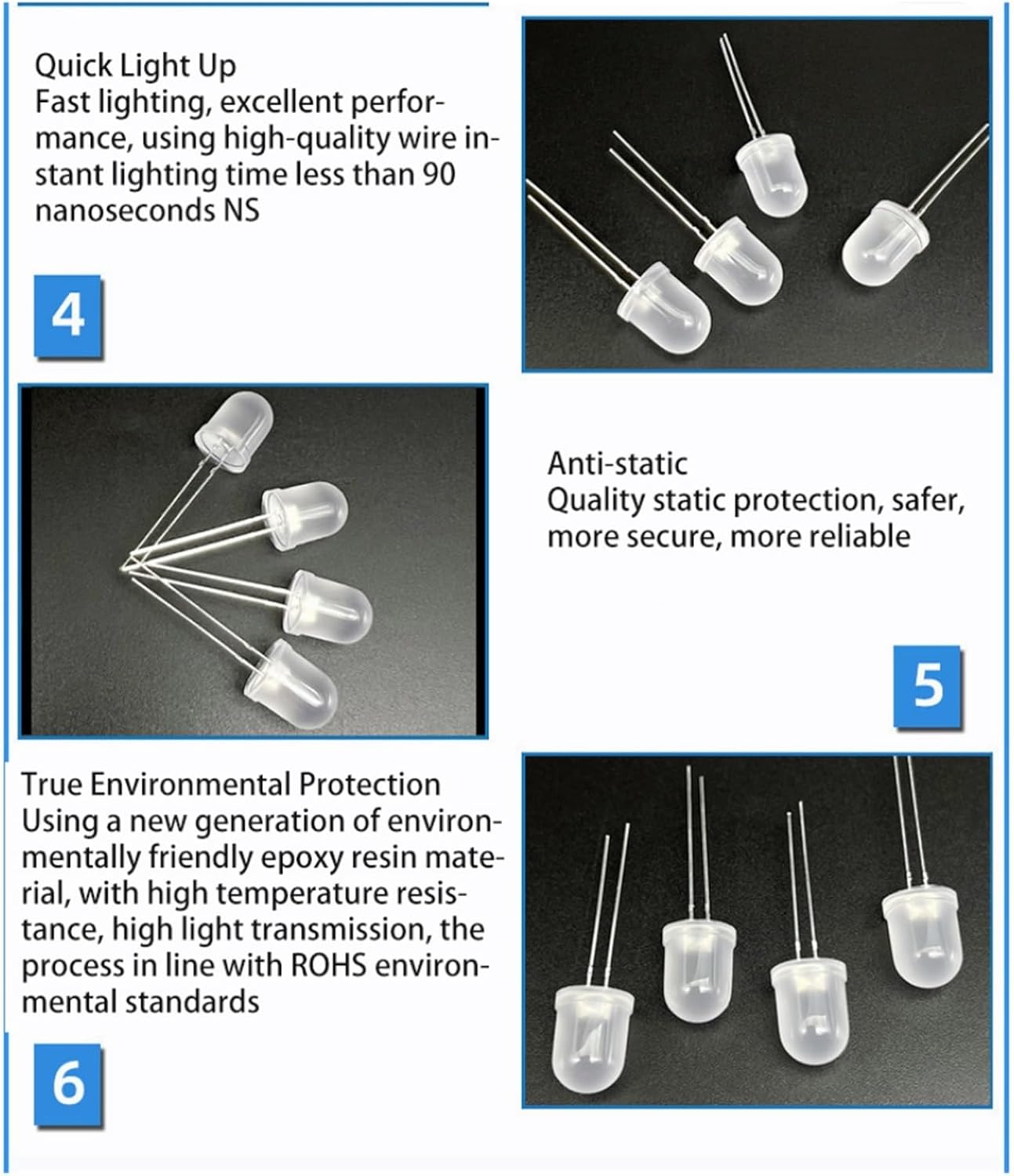 Quick Light Up
Fast lighting, excellent performance, using high-quality wire instant lighting time less than 90 nanoseconds NS

4

Anti-static
Quality static protection, safer, more secure, more reliable

5

True Environmental Protection
Using a new generation of environmentally friendly epoxy resin material, with high temperature resistance, high light transmission, the process in line with ROHS environmental standards

6