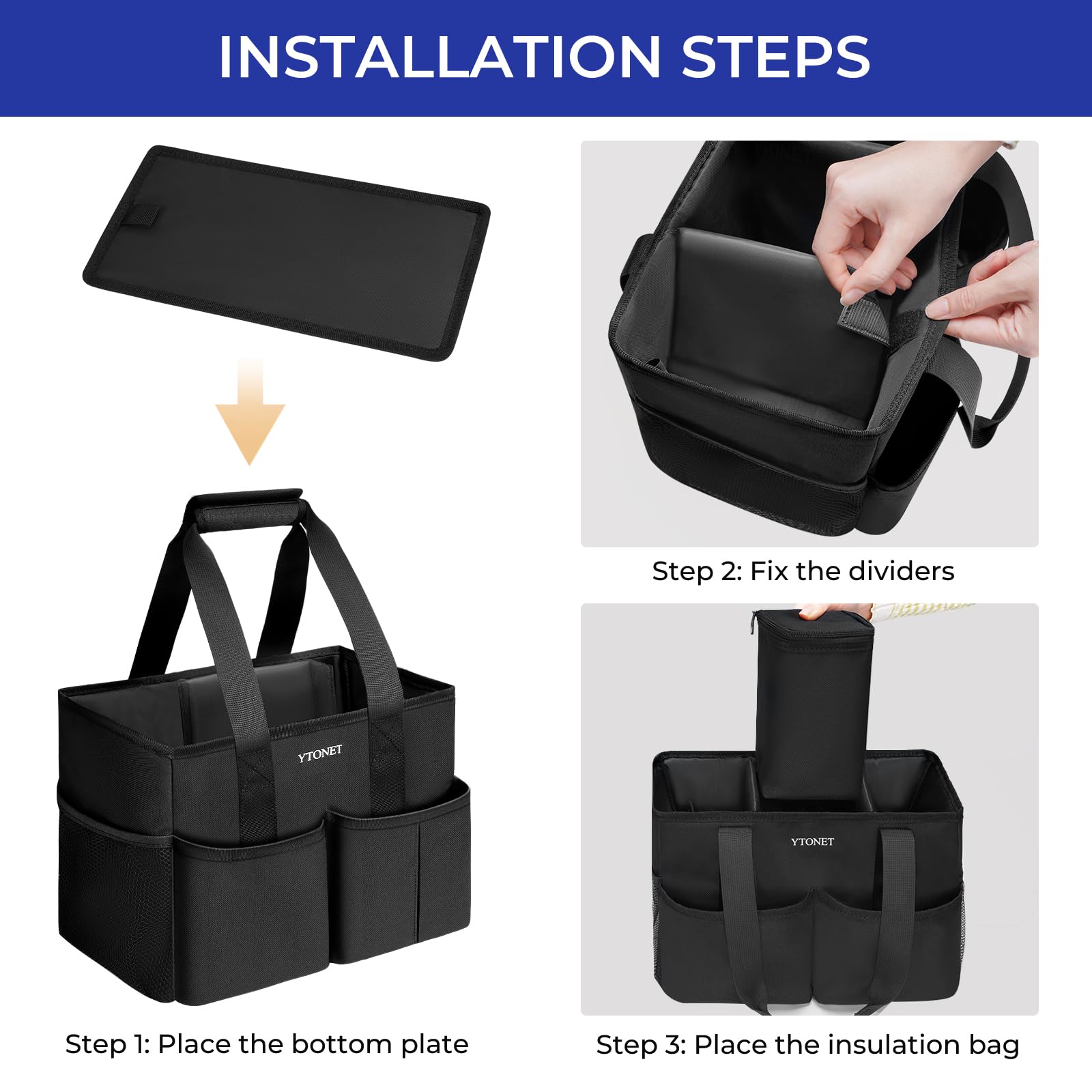 INSTALLATION STEPS

YTONET

Step 1: Place the bottom plate

Step 2: Fix the dividers

YTONET

Step 3: Place the insulation bag