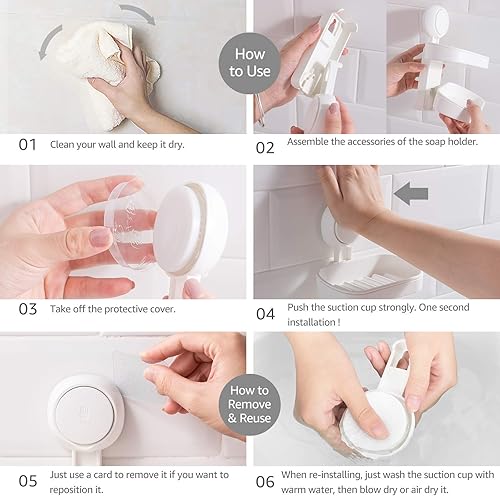 How to Use

01 Clean your wall and keep it dry.

02 Assemble the accessories of the soap holder.

03 Take off the protective cover.

04 Push the suction cup strongly. One second installation !

How to Remove & Reuse

05 Just use a card to remove it if you want to reposition it.

06 When re-installing, just wash the suction cup with warm water, then blow dry or air dry it.