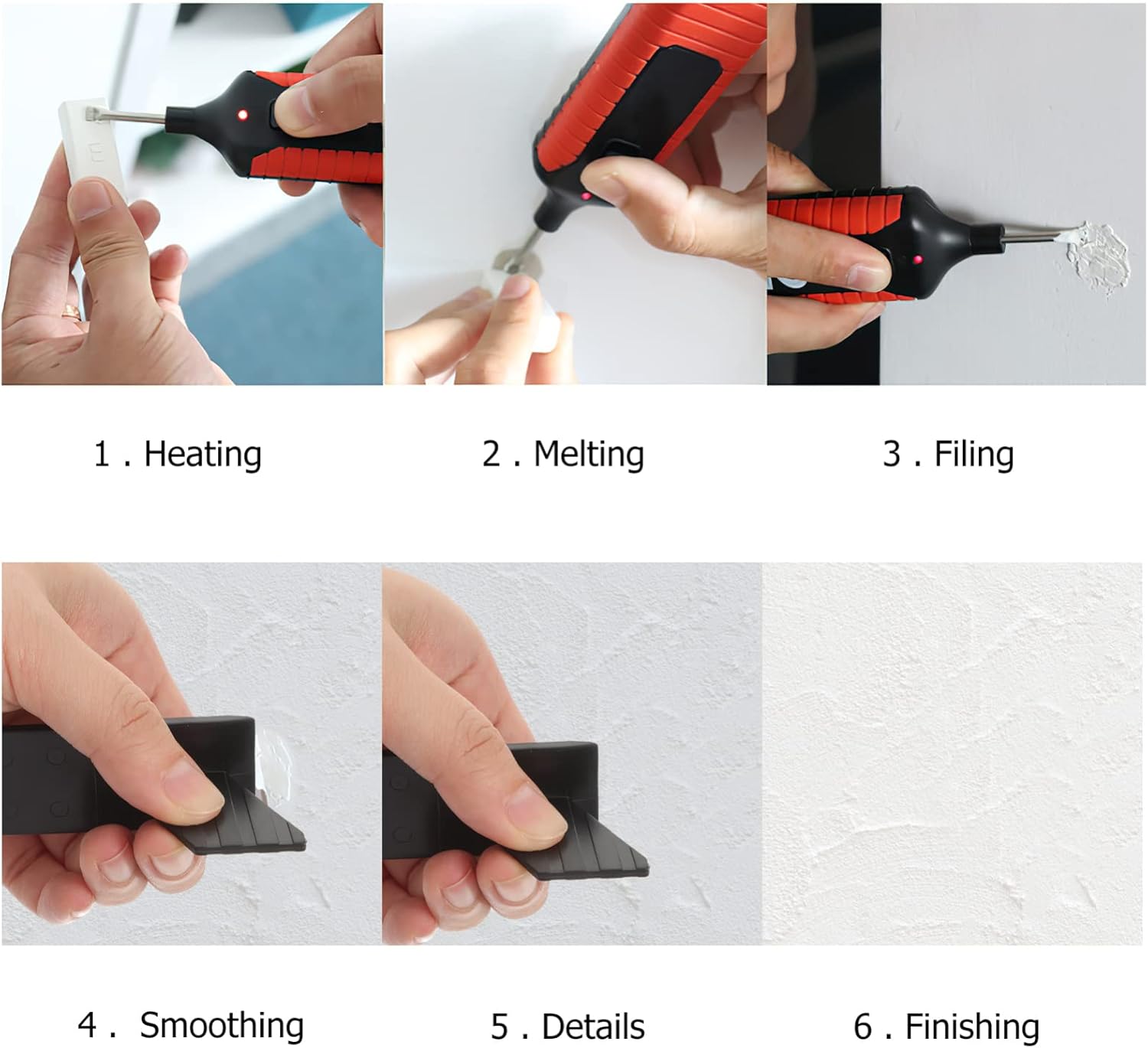 1 . Heating

2 . Melting

3 . Filing

4 . Smoothing

5 . Details

6 . Finishing