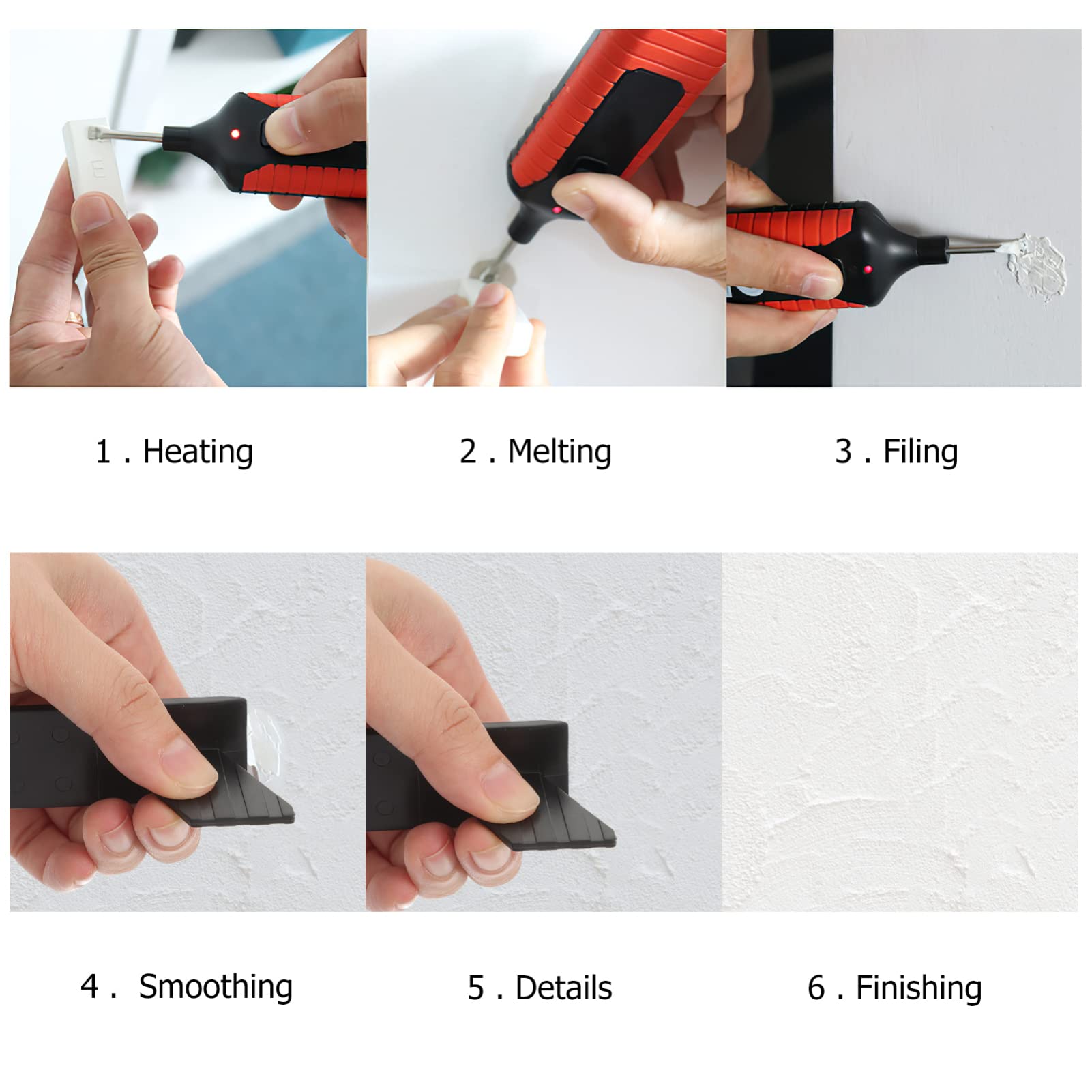 1 . Heating

2 . Melting

3 . Filing

4 . Smoothing

5 . Details

6 . Finishing