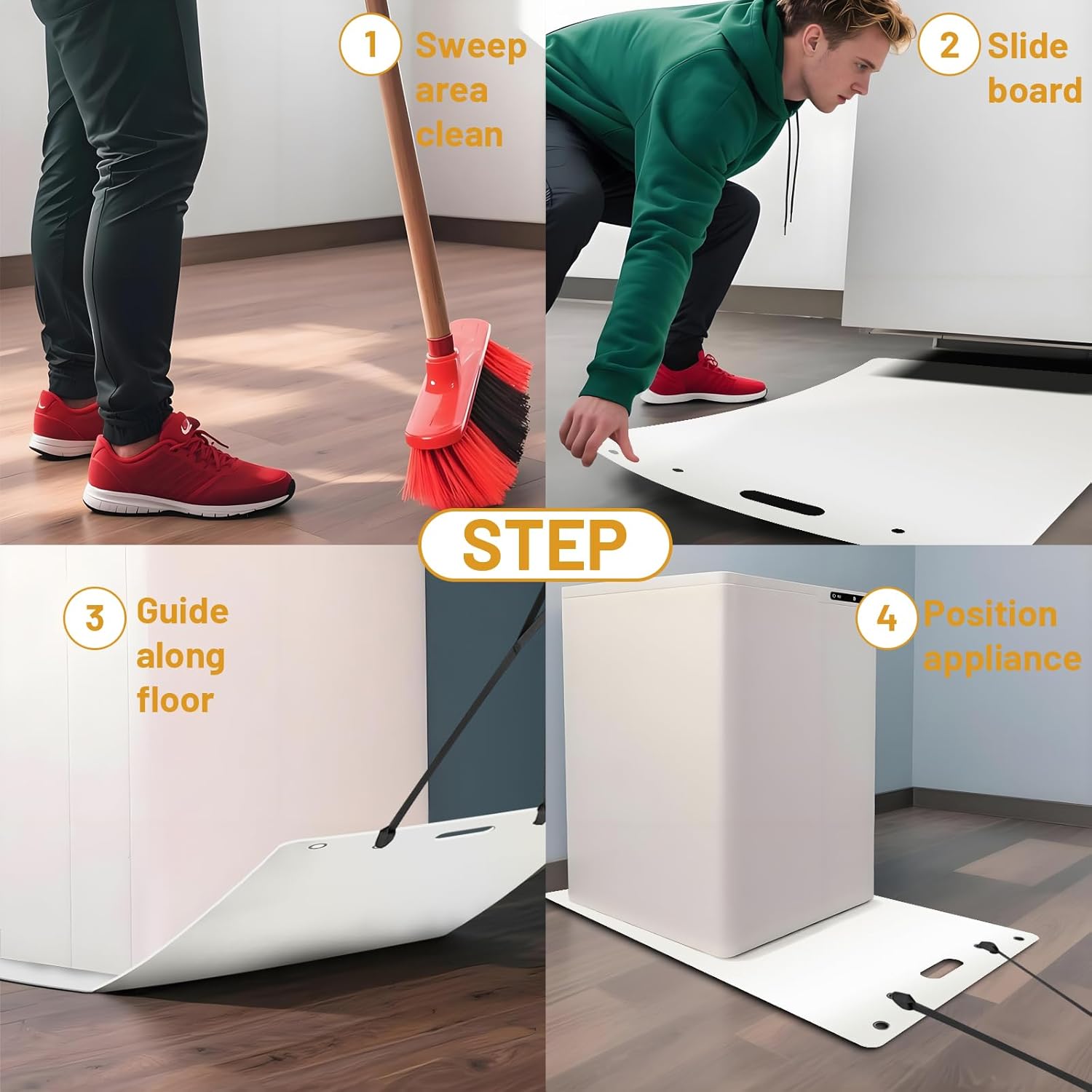 1 Sweep area clean

2 Slide board

STEP

3 Guide along floor

4 Position appliance