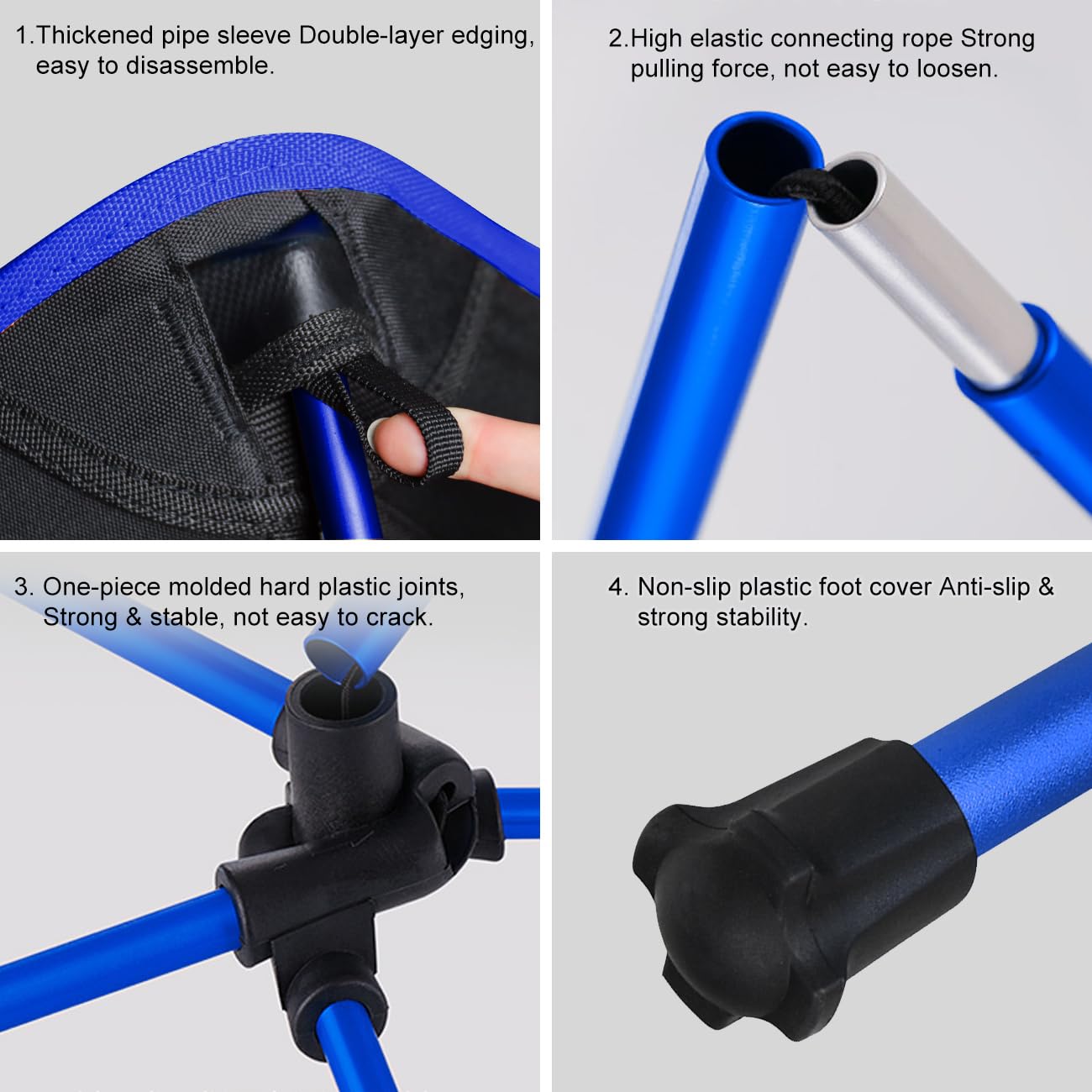 1.Thickened pipe sleeve Double-layer edging, easy to disassemble.

2.High elastic connecting rope Strong pulling force, not easy to loosen.

3. One-piece molded hard plastic joints, Strong & stable, not easy to crack.

4. Non-slip plastic foot cover Anti-slip & strong stability.