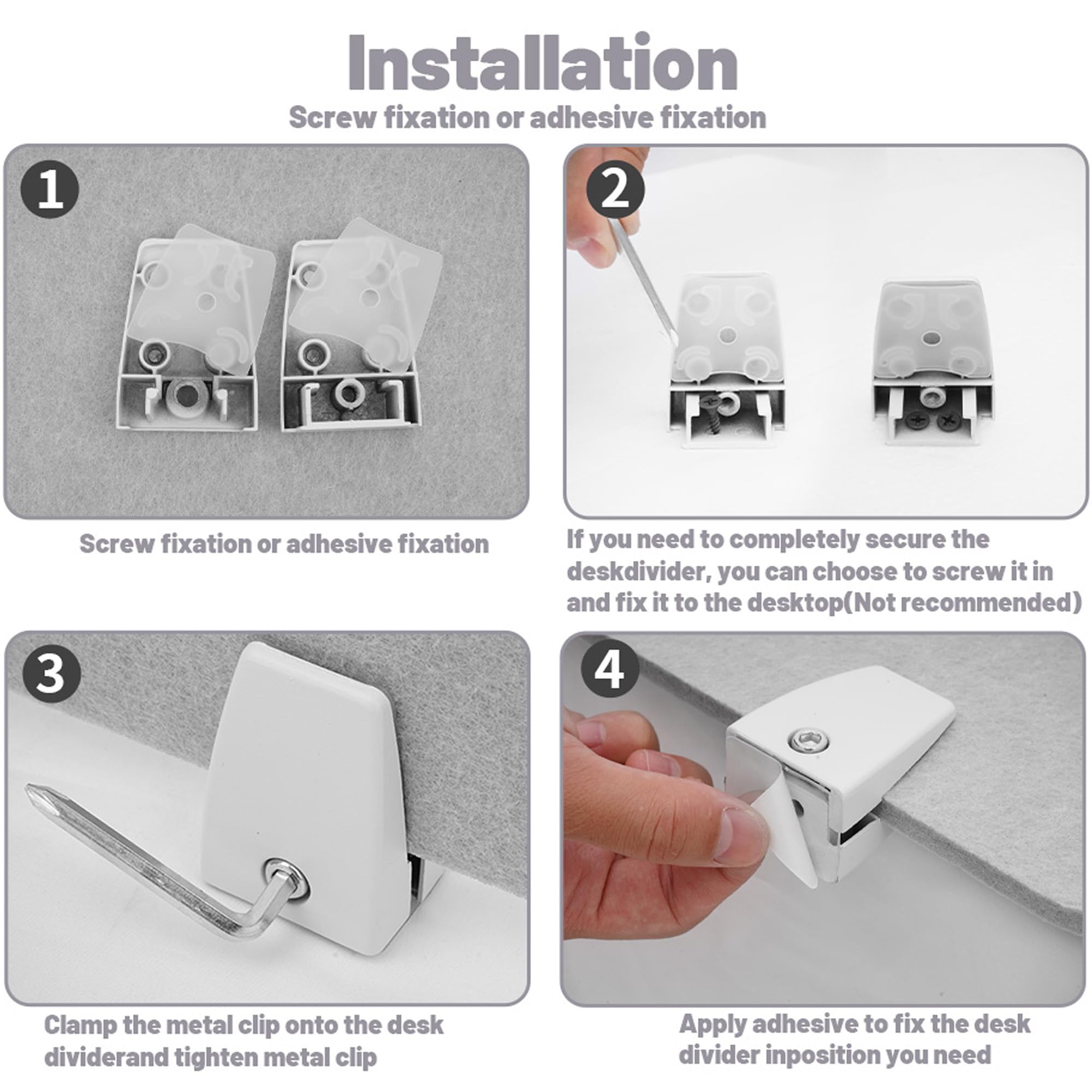 Installation

Screw fixation or adhesive fixation

1

Screw fixation or adhesive fixation

2

If you need to completely secure the deskdivider, you can choose to screw it in and fix it to the desktop(Not recommended)

3

Clamp the metal clip onto the desk dividerand tighten metal clip

4

Apply adhesive to fix the desk divider inposition you need