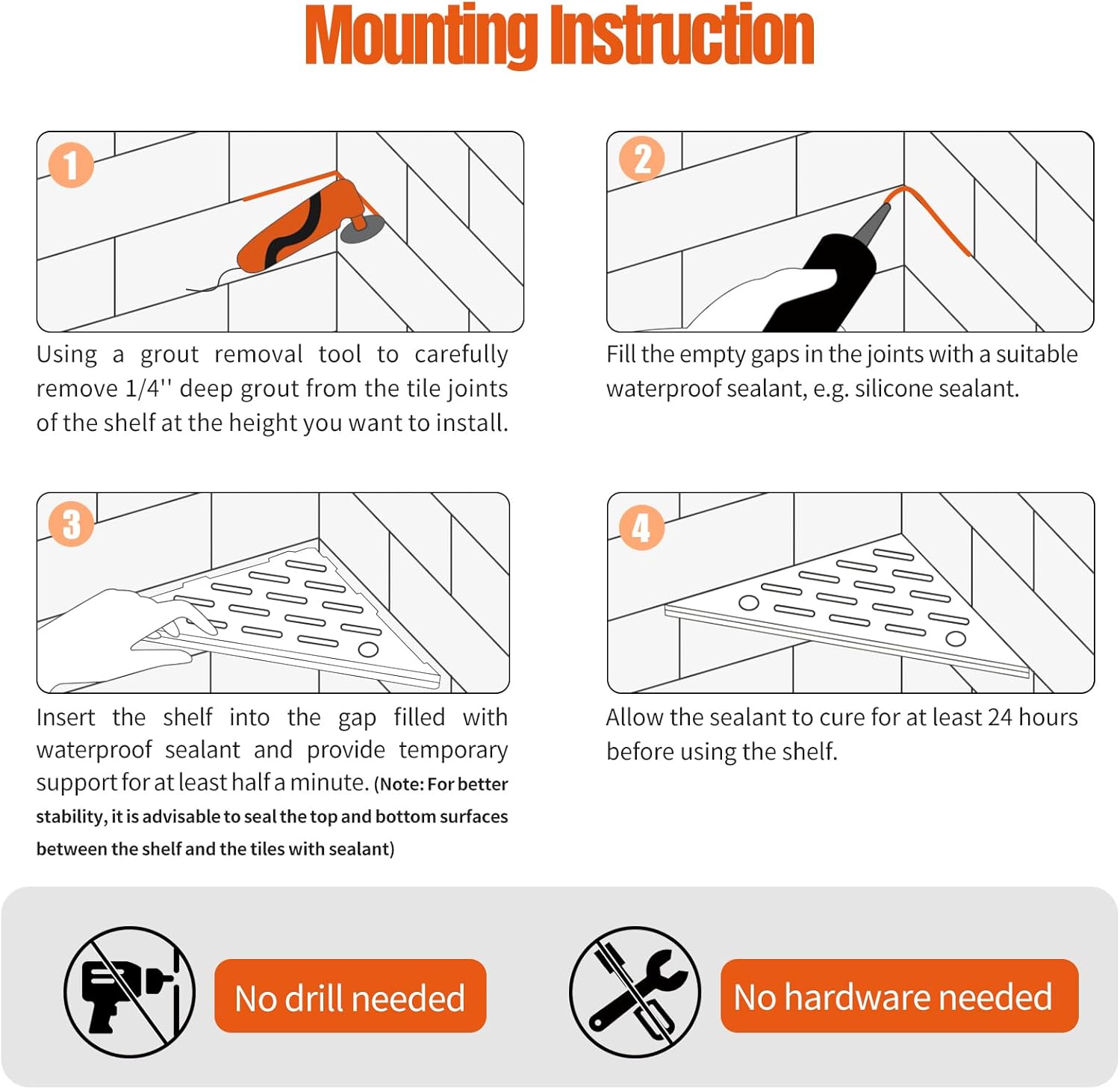 Mounting Instruction

1

Using a grout removal tool to carefully remove 1/4'' deep grout from the tile joints of the shelf at the height you want to install.

2

Fill the empty gaps in the joints with a suitable waterproof sealant, e.g. silicone sealant.

3

Insert the shelf into the gap filled with waterproof sealant and provide temporary support for at least half a minute. (Note: For better stability, it is advisable to seal the top and bottom surfaces between the shelf and the tiles with sealant)

4

Allow the sealant to cure for at least 24 hours before using the shelf.

No drill needed

No hardware needed