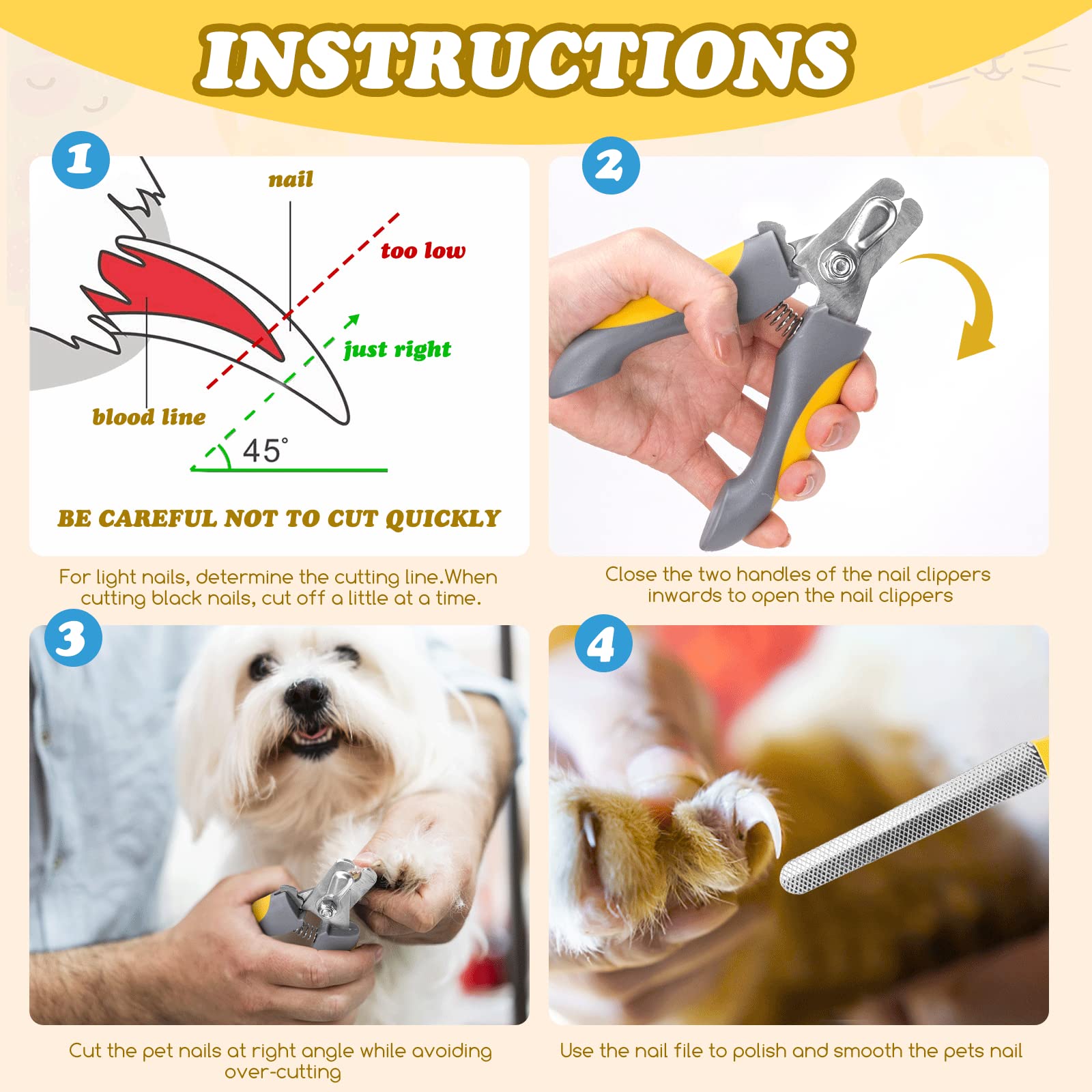 INSTRUCTIONS

1

nail

too low

just right

blood line

45°

BE CAREFUL NOT TO CUT QUICKLY

For light nails, determine the cutting line.When cutting black nails, cut off a little at a time.

2

Close the two handles of the nail clippers inwards to open the nail clippers

3

Cut the pet nails at right angle while avoiding over-cutting

4

Use the nail file to polish and smooth the pets nail