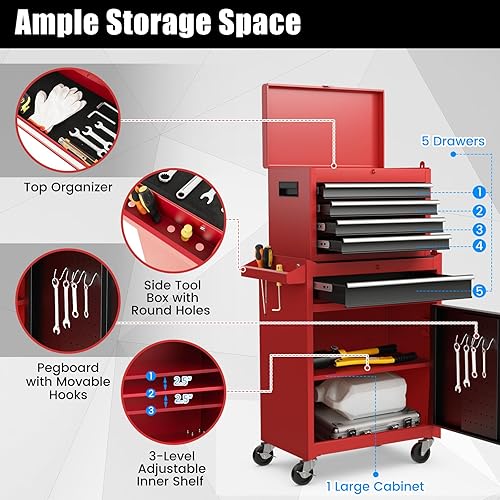 Ample Storage Space

Top Organizer

Side Tool Box with Round Holes

Pegboard with Movable Hooks

1
2.5"
2
2.5"
3

3-Level Adjustable Inner Shelf

5 Drawers

1
2
3
4
5

1 Large Cabinet