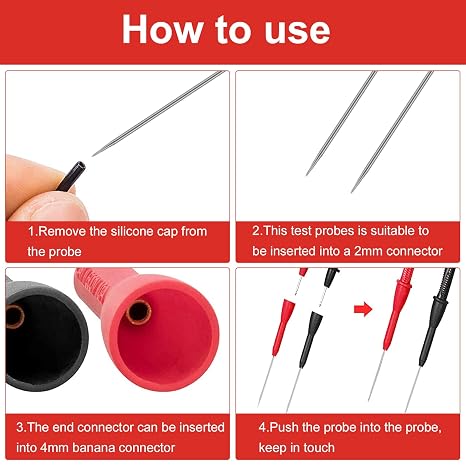 How to use

1.Remove the silicone cap from the probe

2.This test probes is suitable to be inserted into a 2mm connector

3.The end connector can be inserted into 4mm banana connector

4.Push the probe into the probe, keep in touch