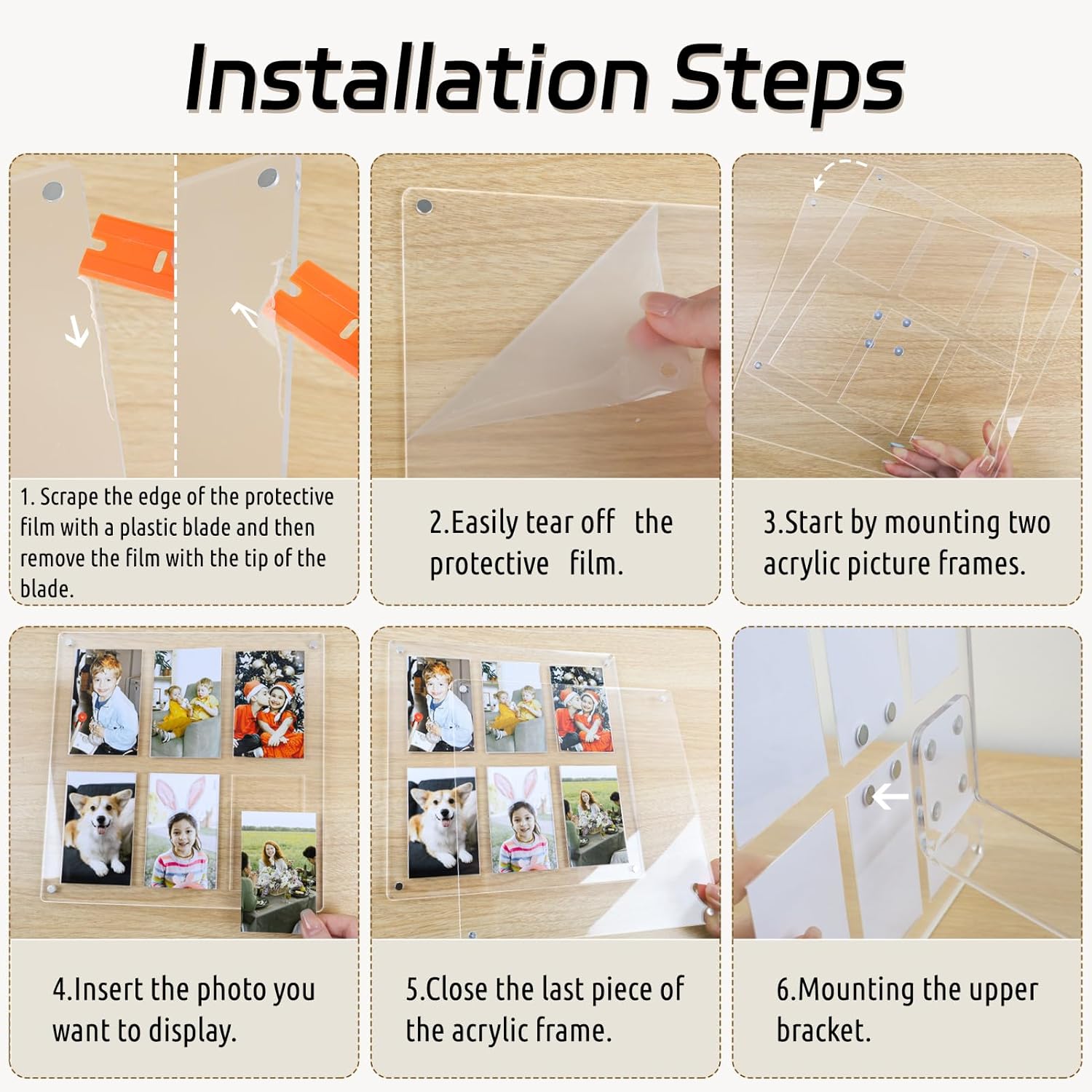 Installation Steps

1. Scrape the edge of the protective film with a plastic blade and then remove the film with the tip of the blade.

2.Easily tear off the protective film.

3.Start by mounting two acrylic picture frames.

4.Insert the photo you want to display.

5.Close the last piece of the acrylic frame.

6.Mounting the upper bracket.