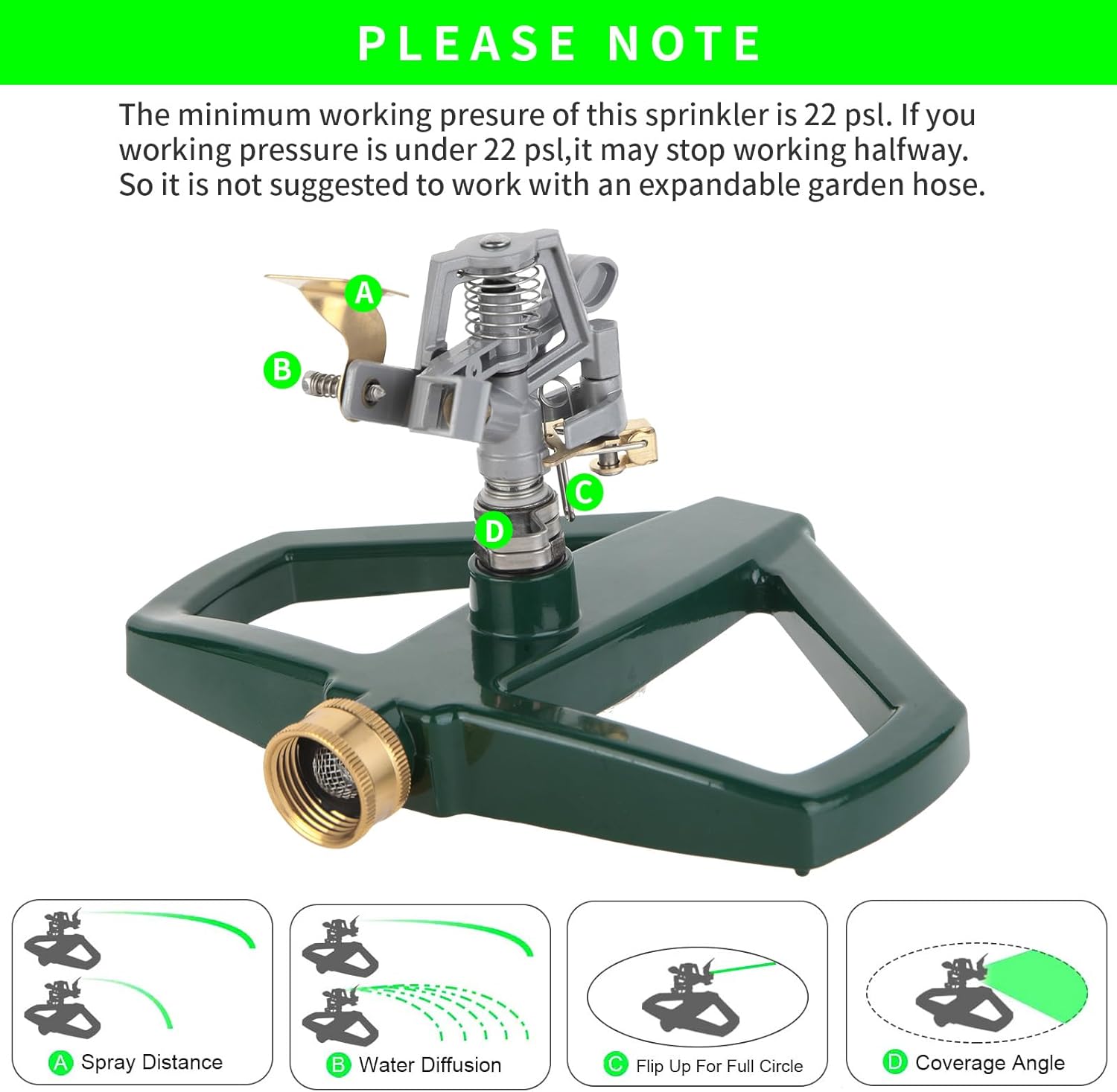 PLEASE NOTE

The minimum working presure of this sprinkler is 22 psl. If you working pressure is under 22 psl,it may stop working halfway. So it is not suggested to work with an expandable garden hose.

A

B

C

D

A Spray Distance

B Water Diffusion

C Flip Up For Full Circle

D Coverage Angle