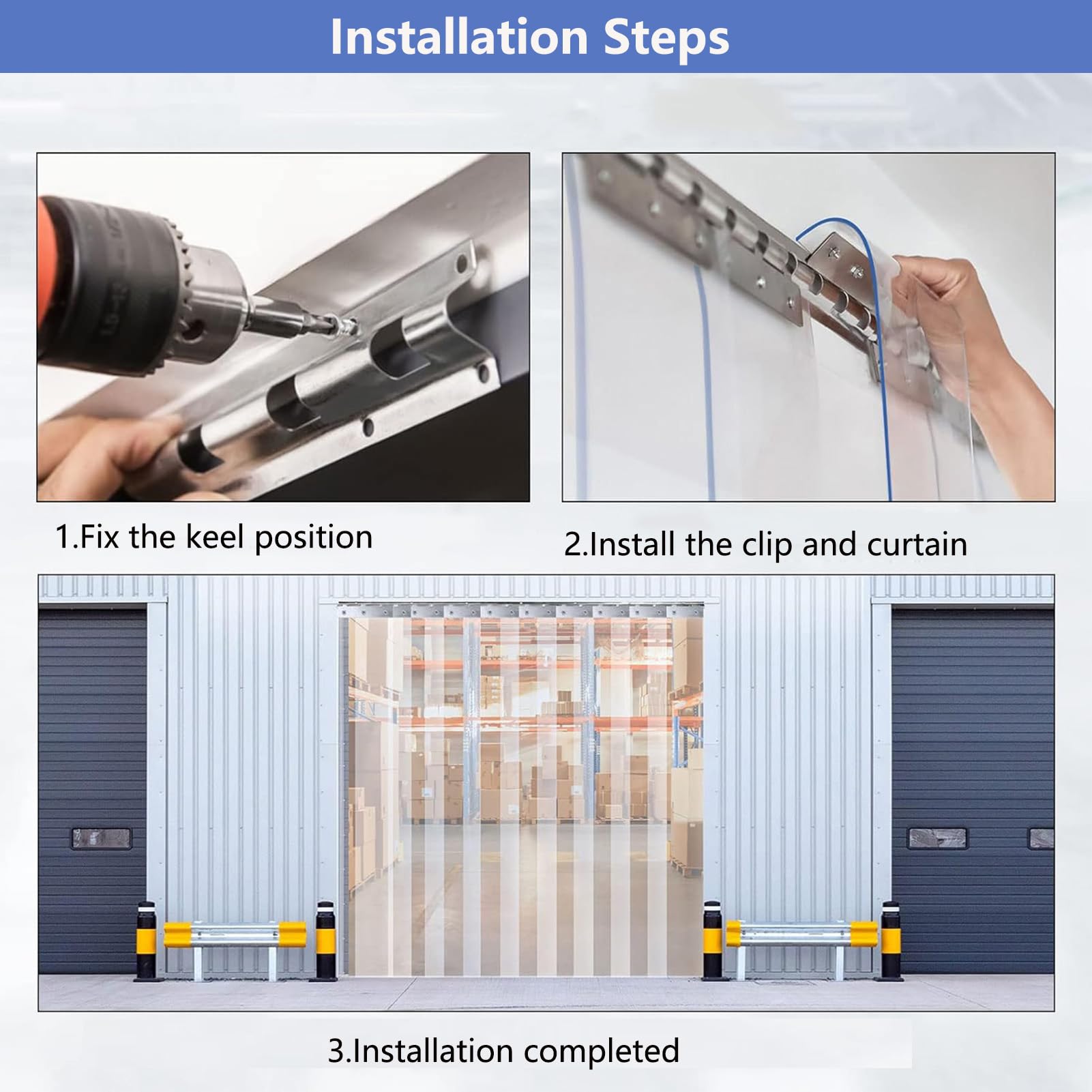 Installation Steps

1.Fix the keel position

2.Install the clip and curtain

3.Installation completed