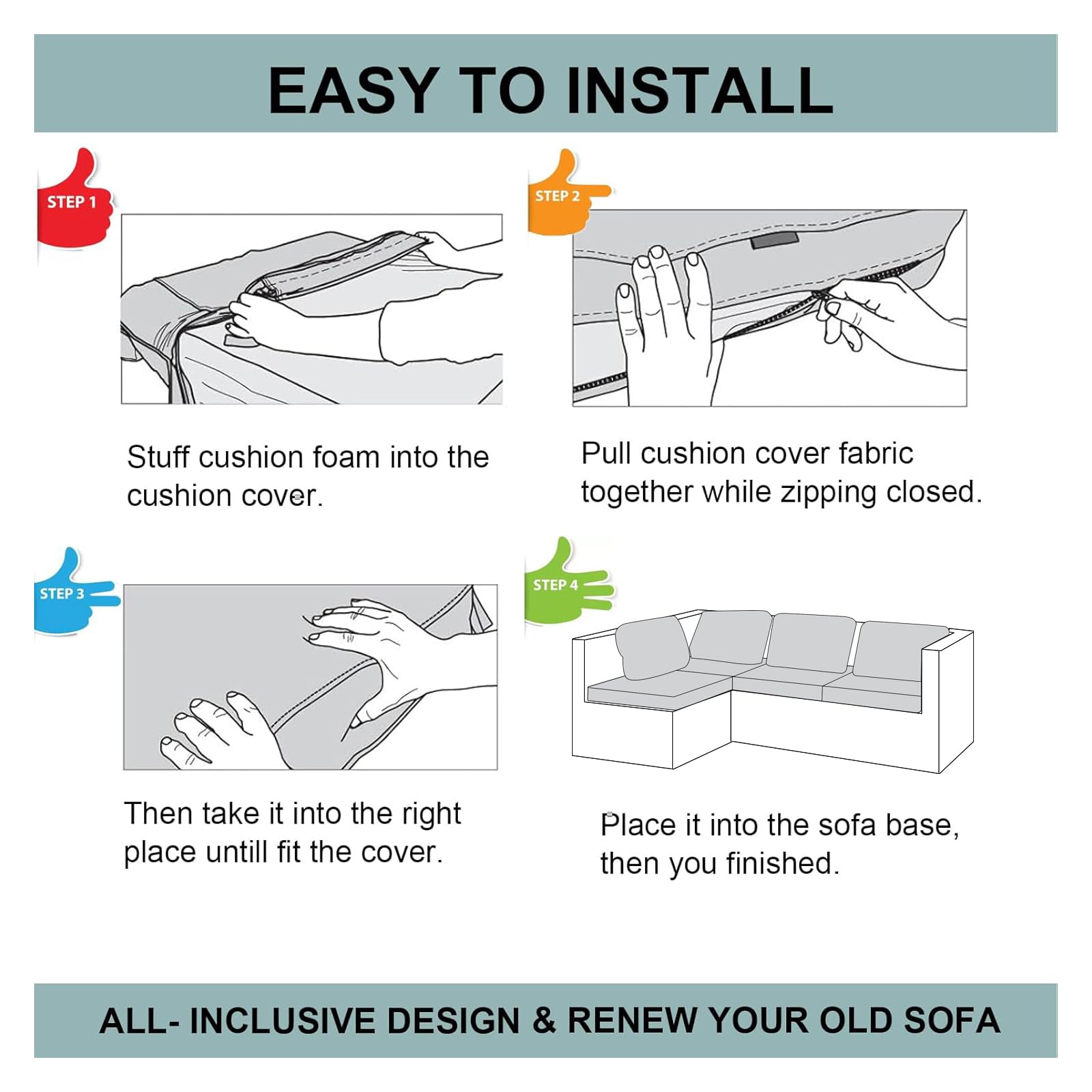 EASY TO INSTALL

STEP 1

Stuff cushion foam into the cushion cover.

STEP 2

Pull cushion cover fabric together while zipping closed.

STEP 3

Then take it into the right place untill fit the cover.

STEP 4

Place it into the sofa base, then you finished.

ALL- INCLUSIVE DESIGN & RENEW YOUR OLD SOFA