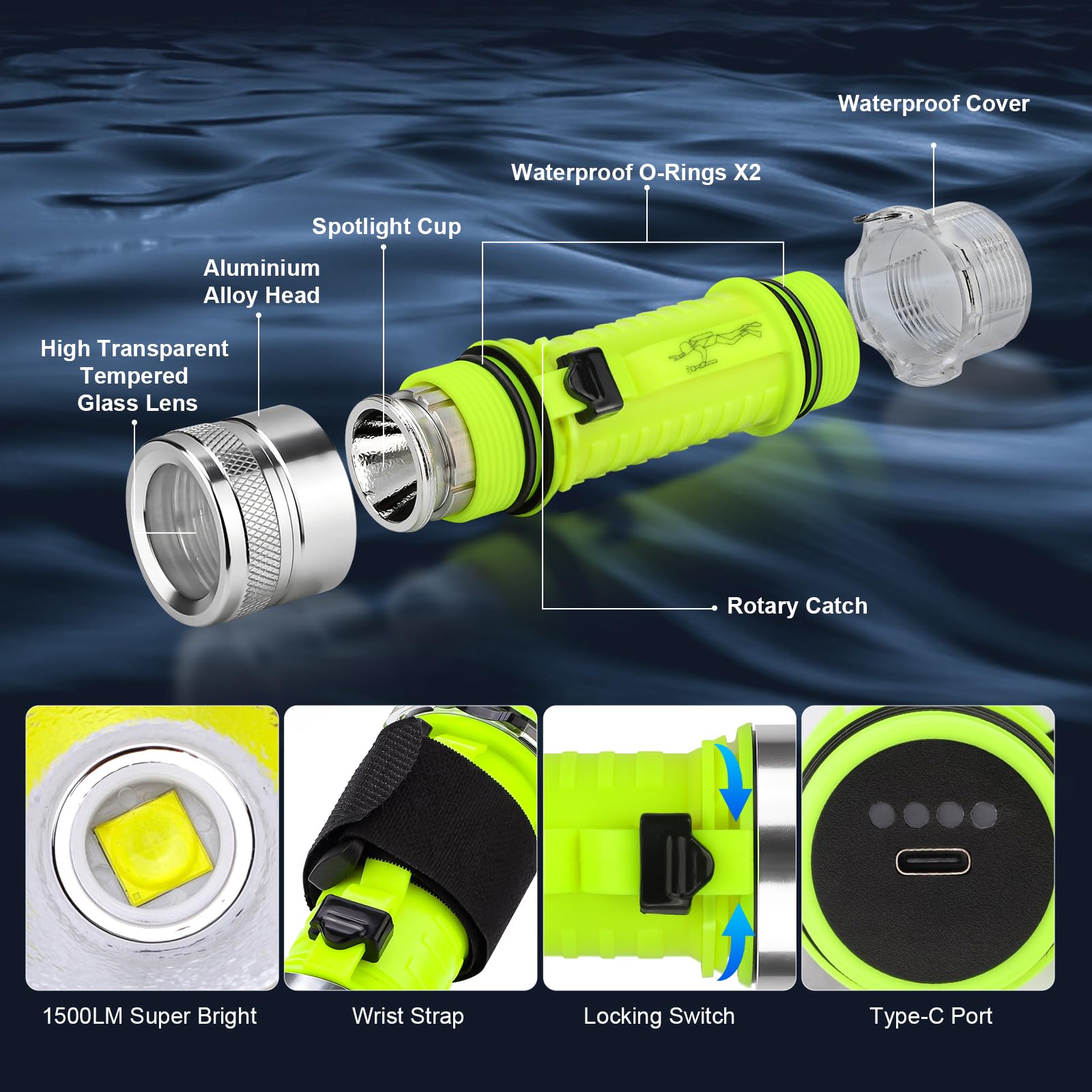 Waterproof Cover

Waterproof O-Rings X2

Spotlight Cup

Aluminium Alloy Head

High Transparent Tempered Glass Lens

Rotary Catch

1500LM Super Bright

Wrist Strap

Locking Switch

Type-C Port