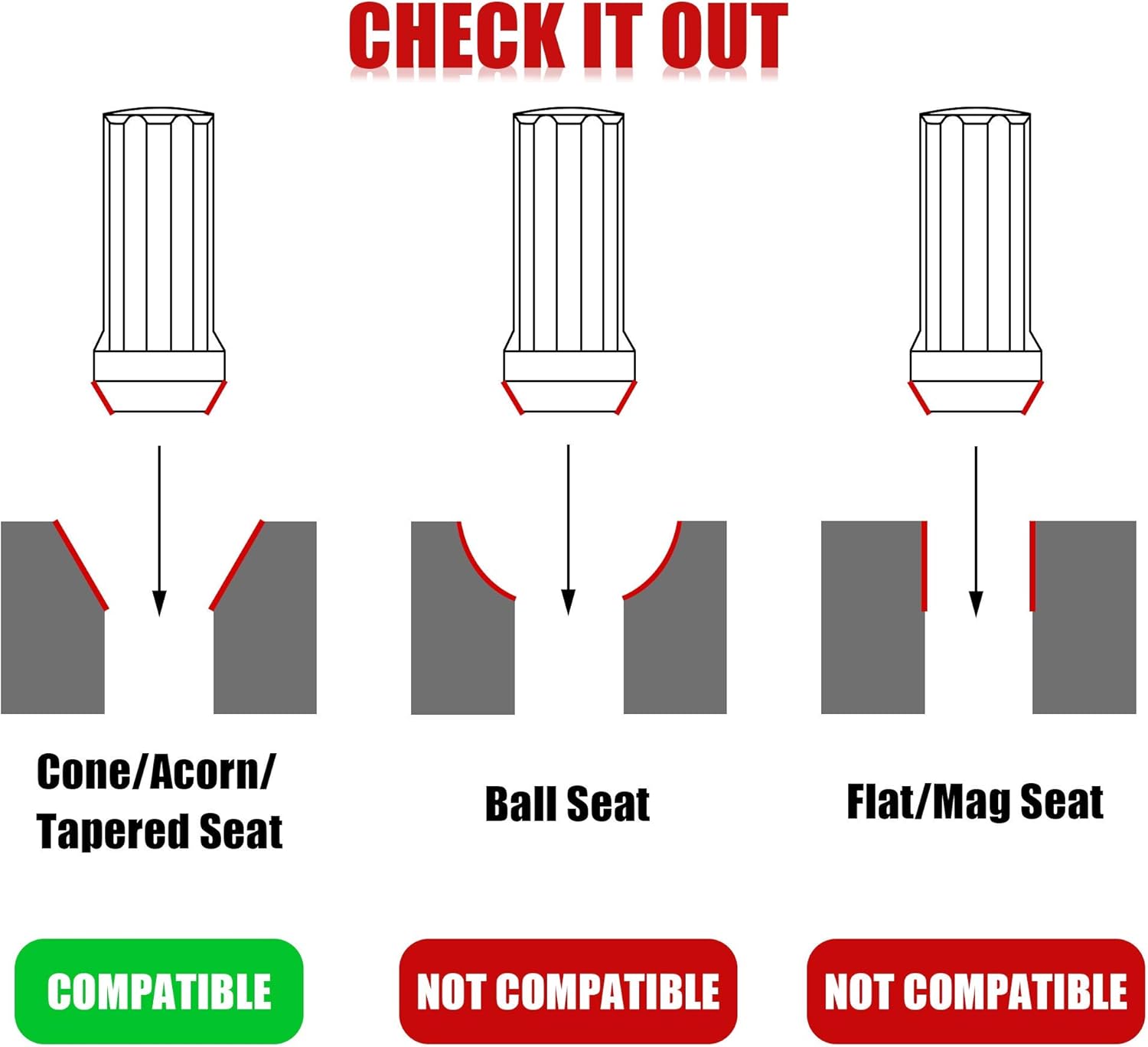 CHECK IT OUT

Cone/Acorn/ Tapered Seat

Ball Seat

Flat/Mag Seat

COMPATIBLE

NOT COMPATIBLE

NOT COMPATIBLE