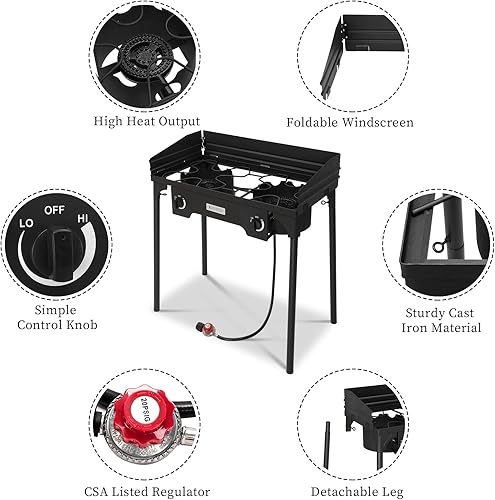 High Heat Output

Foldable Windscreen

LO
OFF
HI

Simple Control Knob

Sturdy Cast Iron Material

20PSIG

CSA Listed Regulator

Detachable Leg